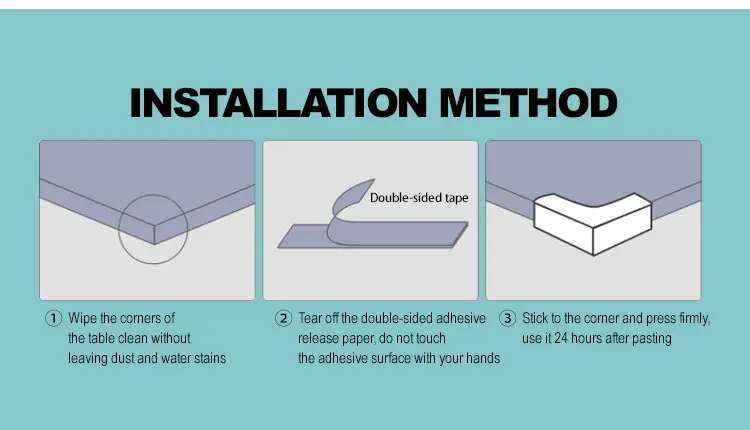 INSTALLATION METHOD

Double-sided tape

① Wipe the corners of the table clean without leaving dust and water stains

② Tear off the double-sided adhesive release paper, do not touch the adhesive surface with your hands

③ Stick to the corner and press firmly, use it 24 hours after pasting