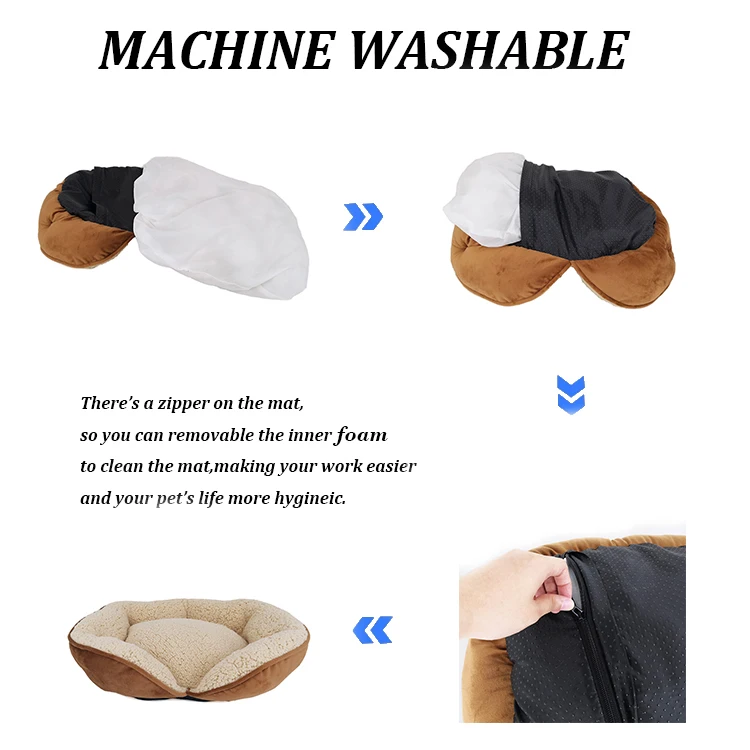 MACHINE WASHABLE

There's a zipper on the mat, so you can removable the inner foam to clean the mat,making your work easier and your pet's life more hygineic.