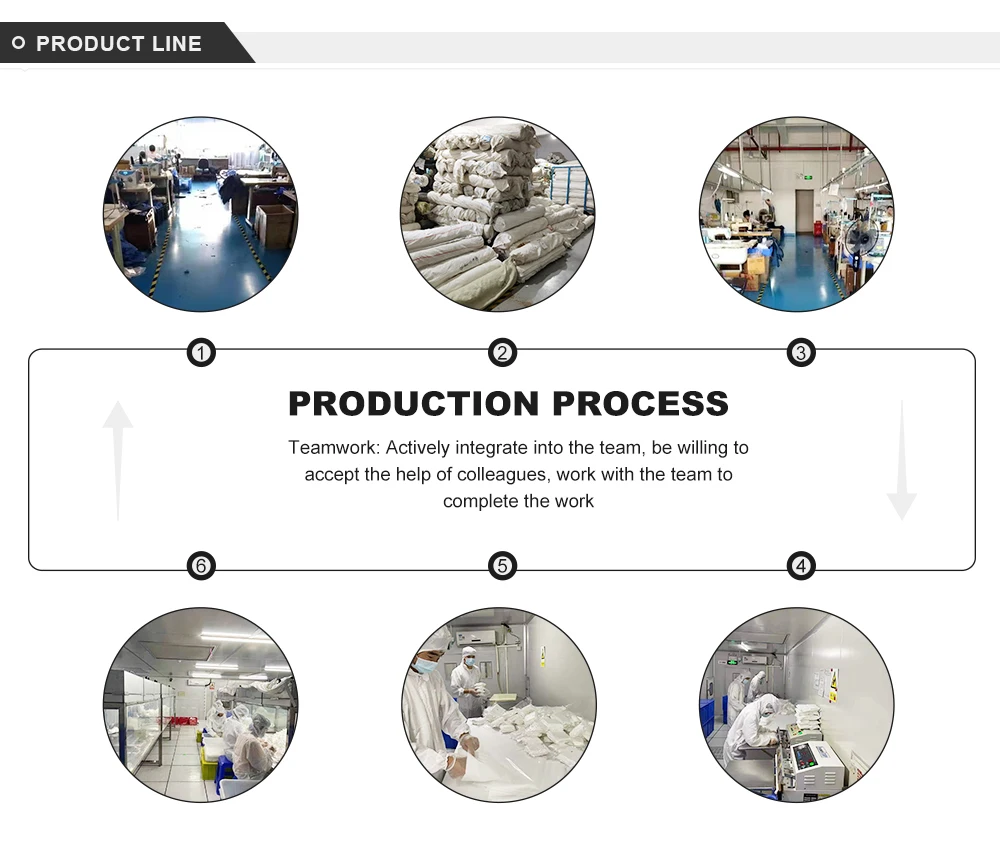 PRODUCT LINE

1

2

3

PRODUCTION PROCESS

Teamwork: Actively integrate into the team, be willing to accept the help of colleagues, work with the team to complete the work

6

5

4