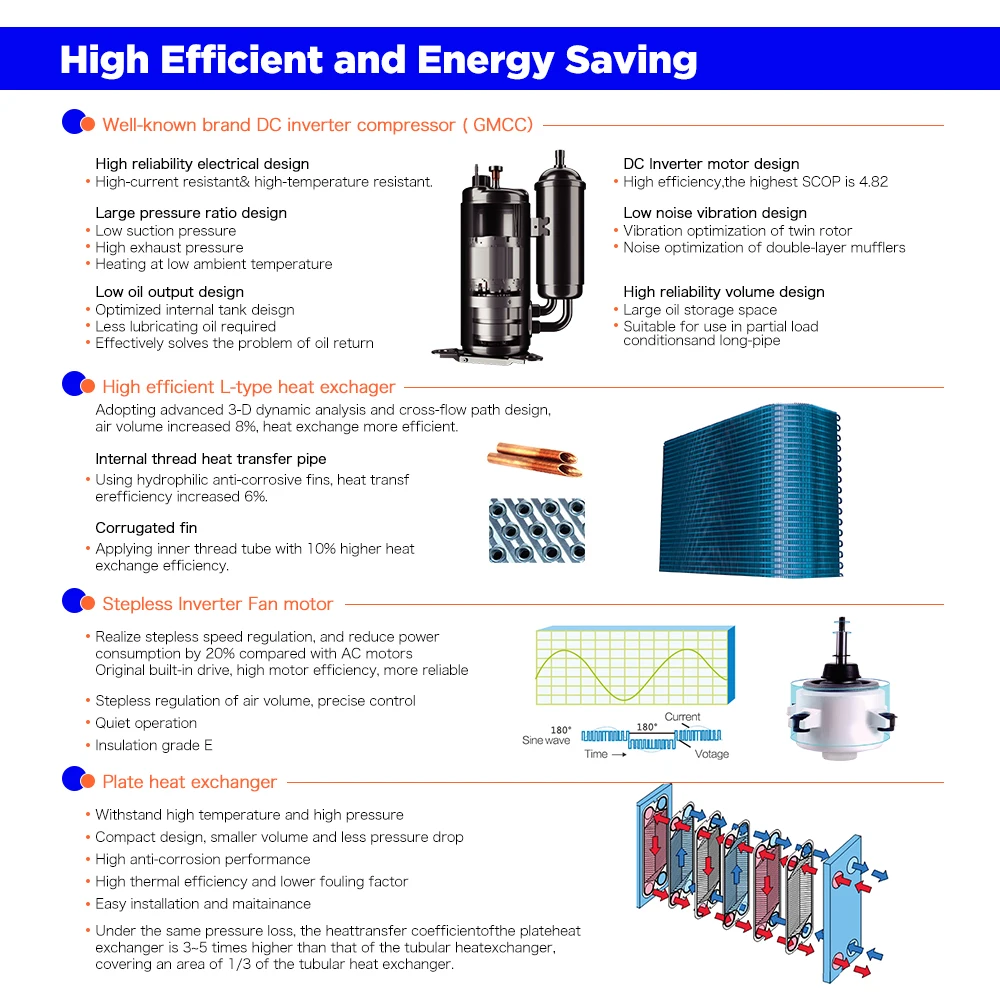 High Efficient and Energy Saving

Well-known brand DC inverter compressor ( GMCC)

High reliability electrical design
• High-current resistant& high-temperature resistant.

Large pressure ratio design
• Low suction pressure
• High exhaust pressure
• Heating at low ambient temperature

Low oil output design
• Optimized internal tank deisgn
• Less lubricating oil required
• Effectively solves the problem of oil return

DC Inverter motor design
• High efficiency,the highest SCOP is 4.82

Low noise vibration design
• Vibration optimization of twin rotor
• Noise optimization of double-layer mufflers

High reliability volume design
• Large oil storage space
• Suitable for use in partial load conditionsand long-pipe

High efficient L-type heat exchager

Adopting advanced 3-D dynamic analysis and cross-flow path design, air volume increased 8%, heat exchange more efficient.

Internal thread heat transfer pipe
• Using hydrophilic anti-corrosive fins, heat transf erefficiency increased 6%.

Corrugated fin
• Applying inner thread tube with 10% higher heat exchange efficiency.

Stepless Inverter Fan motor

• Realize stepless speed regulation, and reduce power consumption by 20% compared with AC motors Original built-in drive, high motor efficiency, more reliable
• Stepless regulation of air volume, precise control
• Quiet operation
• Insulation grade E

180° Sine wave 180° Current Time → Votage

Plate heat exchanger

• Withstand high temperature and high pressure
• Compact design, smaller volume and less pressure drop
• High anti-corrosion performance
• High thermal efficiency and lower fouling factor
• Easy installation and maitainance
• Under the same pressure loss, the heattransfer coefficientofthe plateheat exchanger is 3~5 times higher than that of the tubular heatexchanger, covering an area of 1/3 of the tubular heat exchanger.