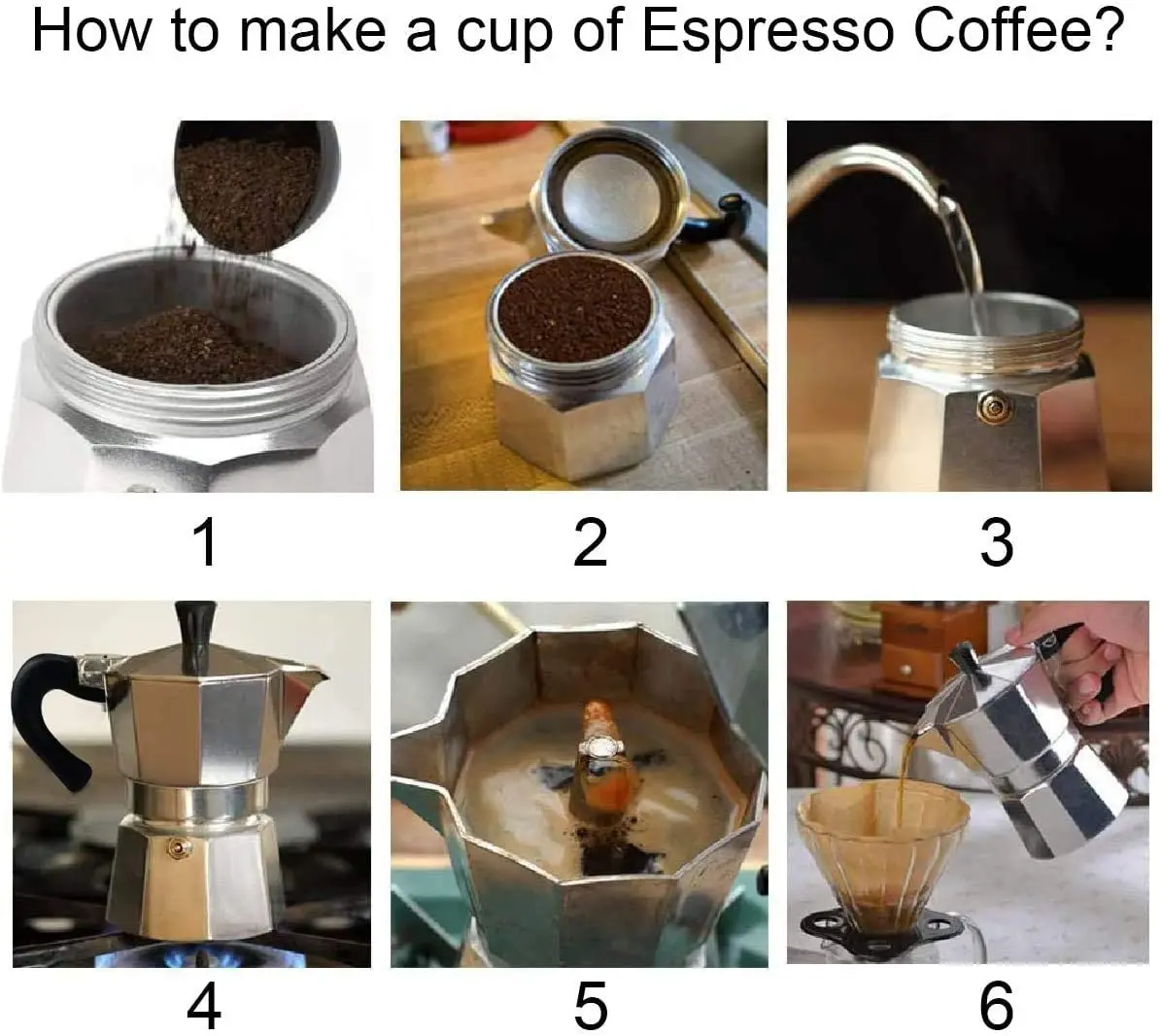 How to make a cup of Espresso Coffee?

1

2

3

4

5

6