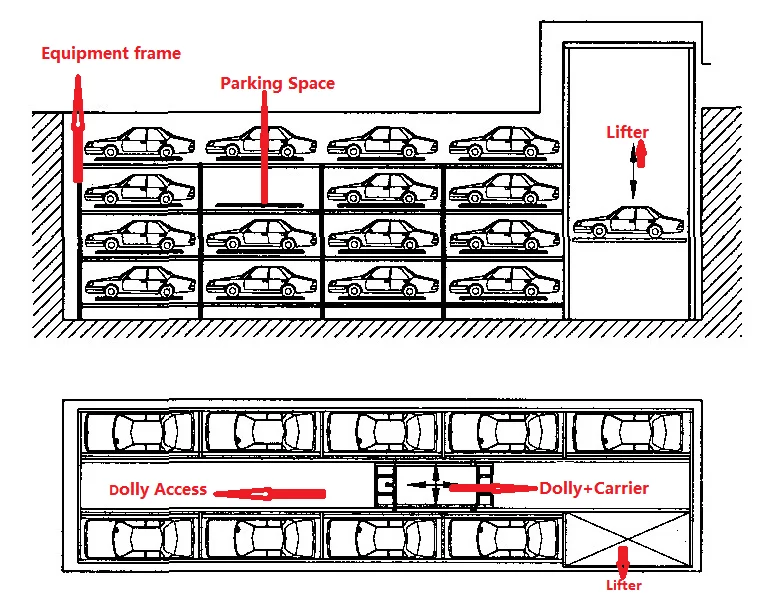 Equipment frame

Parking Space

Lifter

Dolly Access

Dolly+Carrier

Lifter