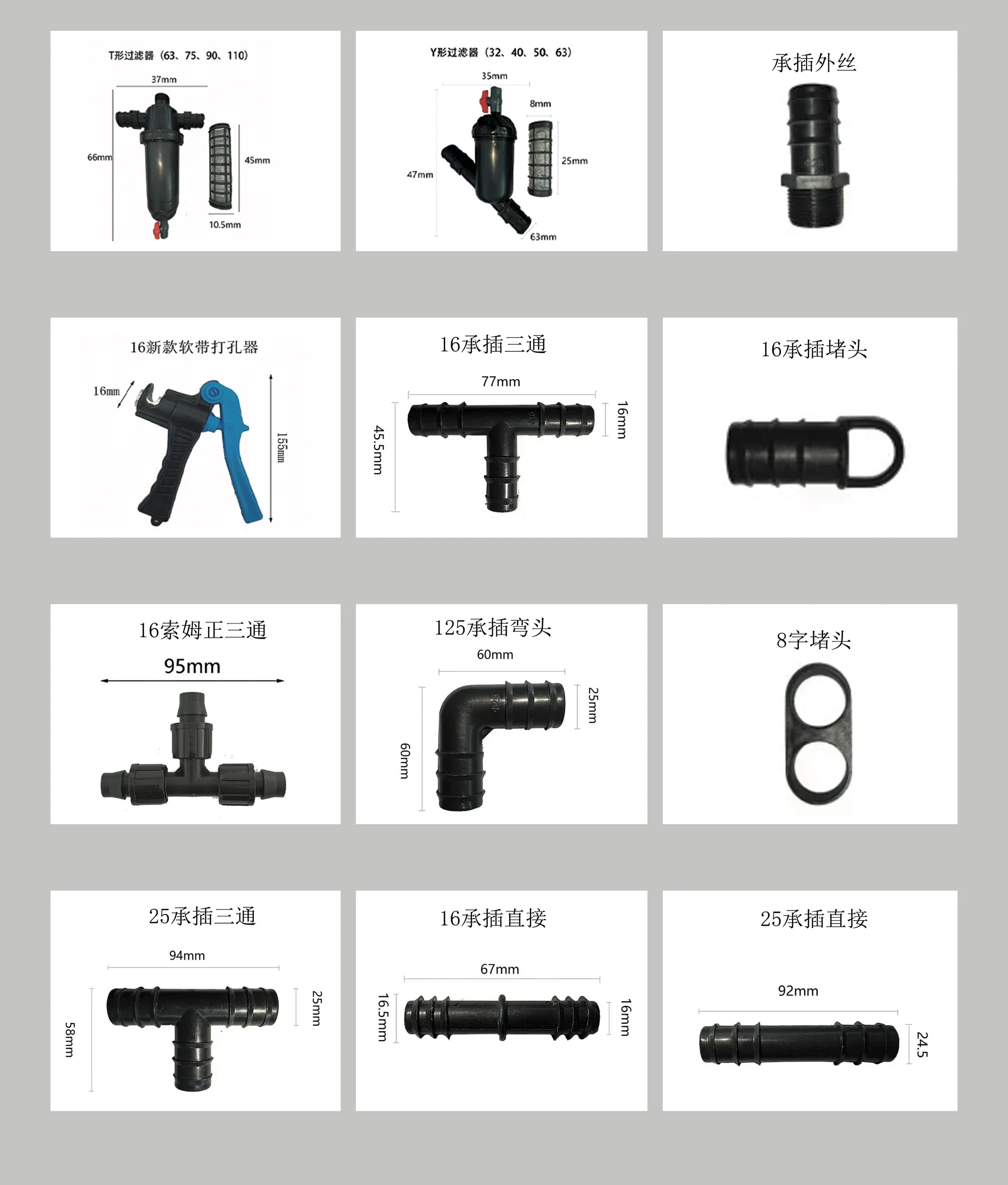 T形过滤器（63、75、90、110）
37mm
66mm
45mm
10.5mm

Y形过滤器（32、40、50、63）
35mm
8mm
47mm
25mm
63mm

承插外丝

16新款软带打孔器
16mm
155mm

16承插三通
77mm
45.5mm
16mm

16承插堵头

16索姆正三通
95mm

125承插弯头
60mm
60mm
25mm

8字堵头

25承插三通
94mm
58mm
25mm

16承插直接
67mm
16.5mm
16mm

25承插直接
92mm
24.5