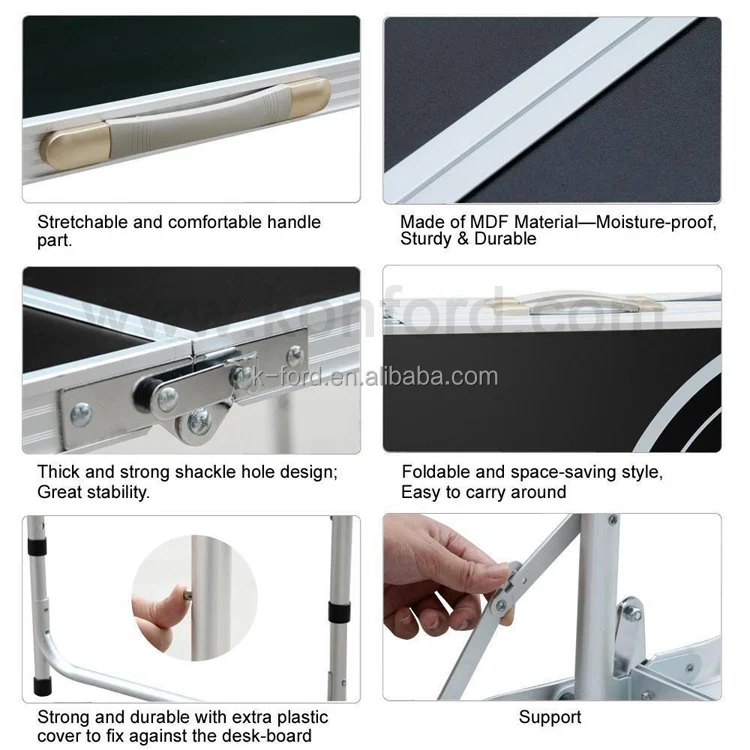 Stretchable and comfortable handle part.

Made of MDF Material—Moisture-proof, Sturdy & Durable

www.konford.com

k-ford.en.alibaba.com

Thick and strong shackle hole design; Great stability.

Foldable and space-saving style, Easy to carry around

Strong and durable with extra plastic cover to fix against the desk-board

Support