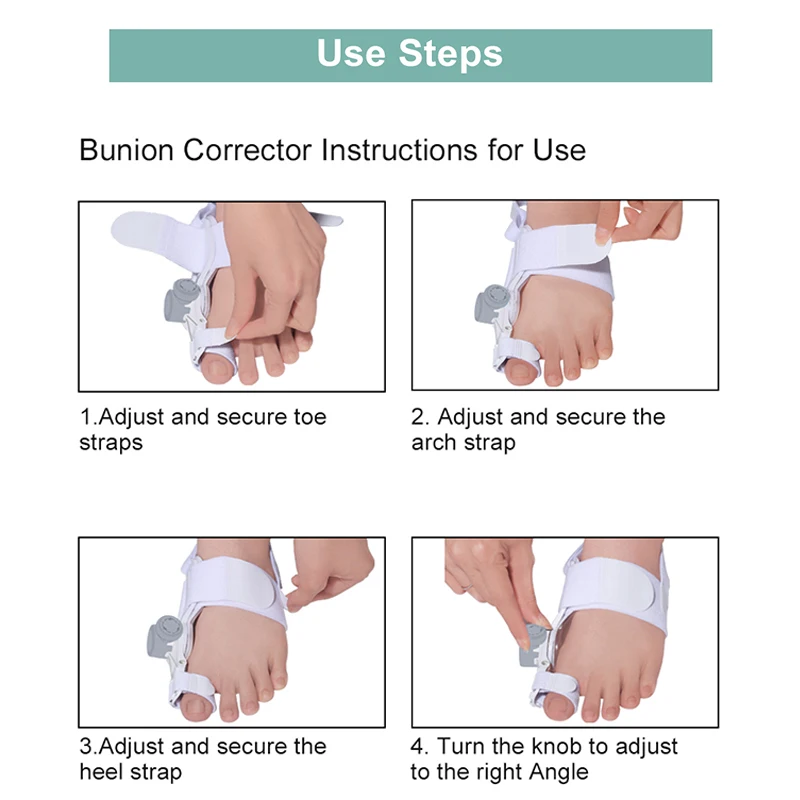 Use Steps

Bunion Corrector Instructions for Use

1.Adjust and secure toe straps

2. Adjust and secure the arch strap

3.Adjust and secure the heel strap

4. Turn the knob to adjust to the right Angle