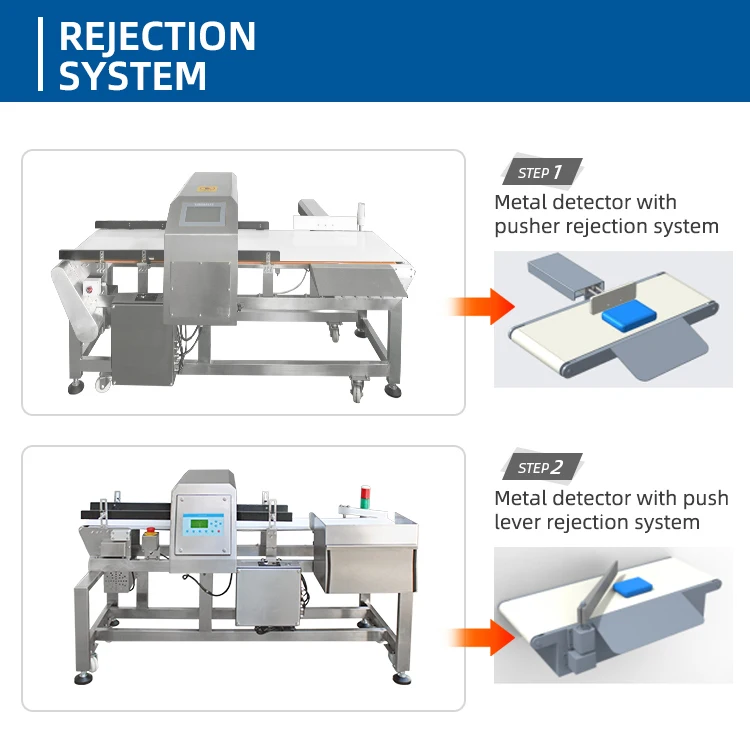 REJECTION SYSTEM

STEP 1

Metal detector with pusher rejection system

STEP 2

Metal detector with push lever rejection system