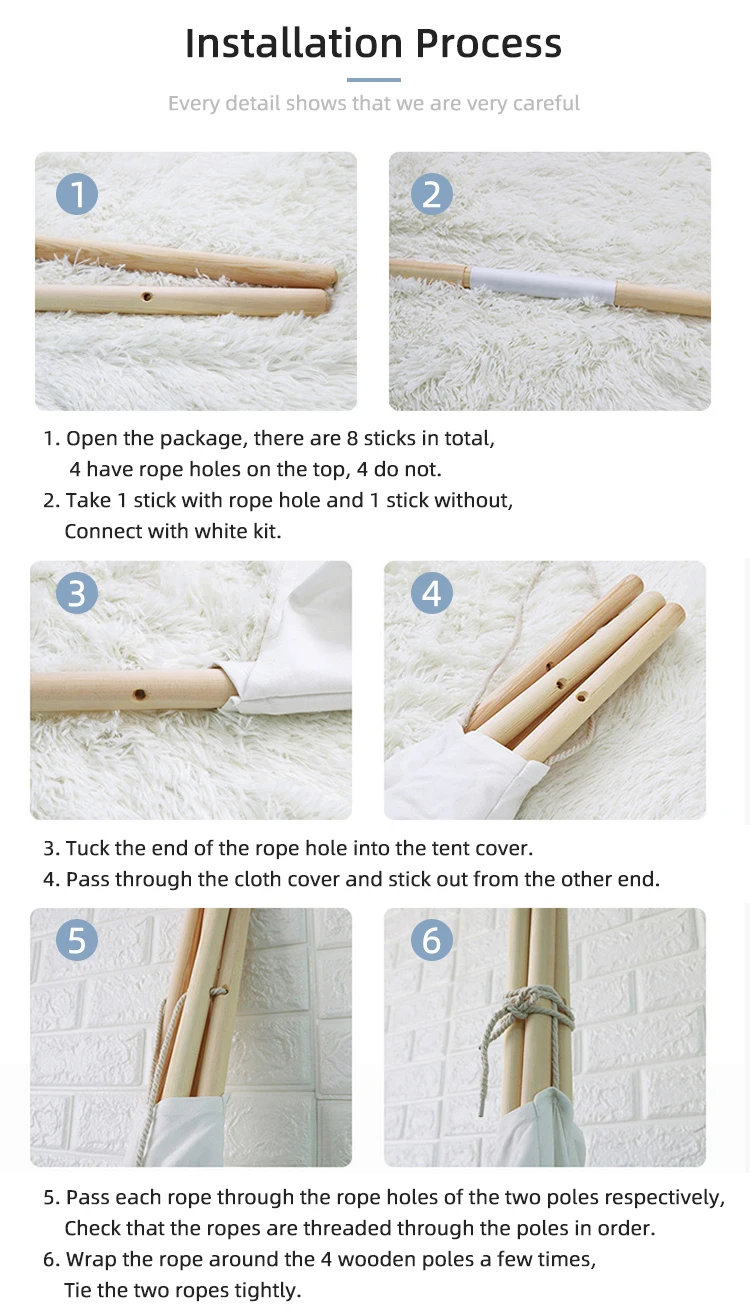 Installation Process

Every detail shows that we are very careful

1

2

1. Open the package, there are 8 sticks in total, 4 have rope holes on the top, 4 do not.
2. Take 1 stick with rope hole and 1 stick without, Connect with white kit.

3

4

3. Tuck the end of the rope hole into the tent cover.
4. Pass through the cloth cover and stick out from the other end.

5

6

5. Pass each rope through the rope holes of the two poles respectively, Check that the ropes are threaded through the poles in order.
6. Wrap the rope around the 4 wooden poles a few times, Tie the two ropes tightly.