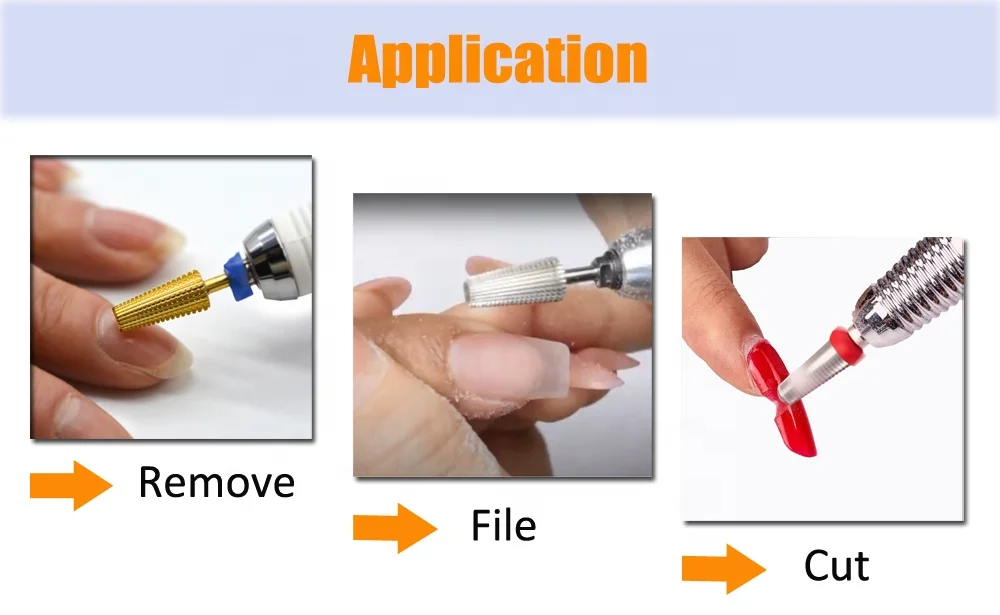 Application

Remove

File

Cut