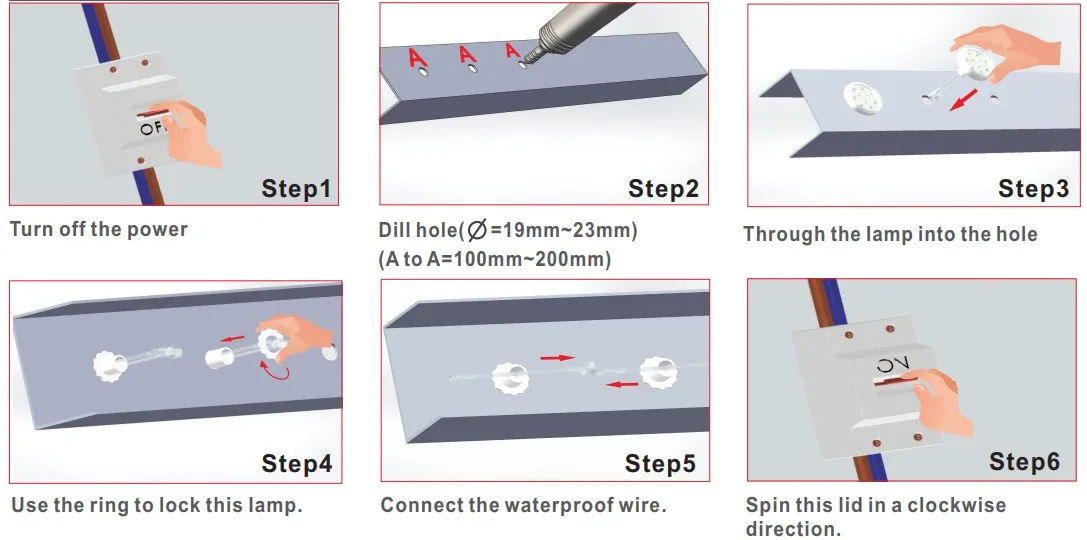 OFF

Step1

Turn off the power

A A A

Step2

Dill hole($\varnothing$=19mm~23mm)
(A to A=100mm~200mm)

Step3

Through the lamp into the hole

Step4

Use the ring to lock this lamp.

Step5

Connect the waterproof wire.

ON

Step6

Spin this lid in a clockwise direction.