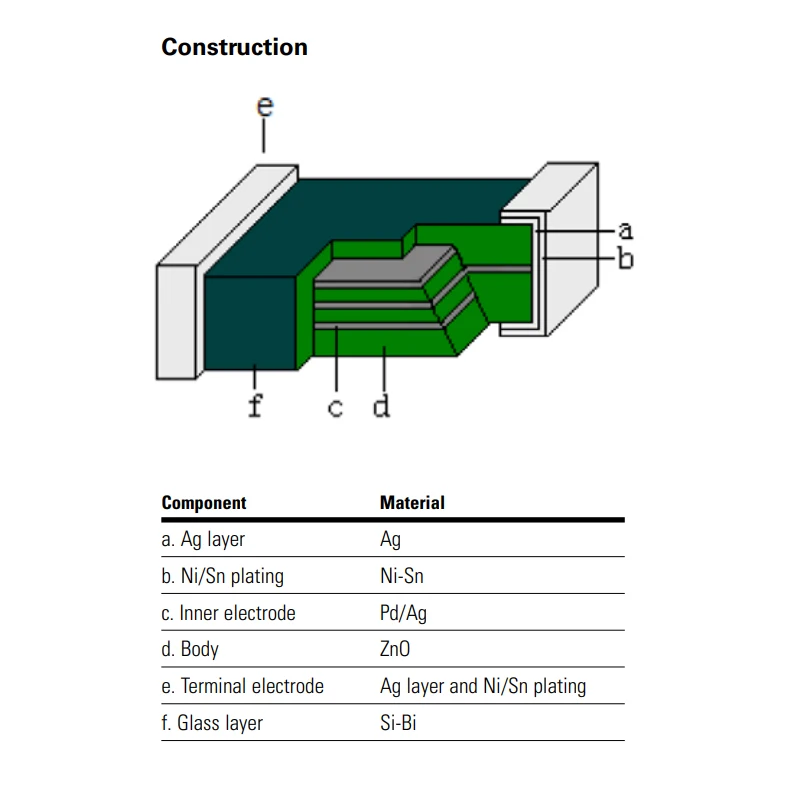 Construction

e
a
b
f
c
d

| Component | Material |
|---|---|
| a. Ag layer | Ag |
| b. Ni/Sn plating | Ni-Sn |
| c. Inner electrode | Pd/Ag |
| d. Body | ZnO |
| e. Terminal electrode | Ag layer and Ni/Sn plating |
| f. Glass layer | Si-Bi |