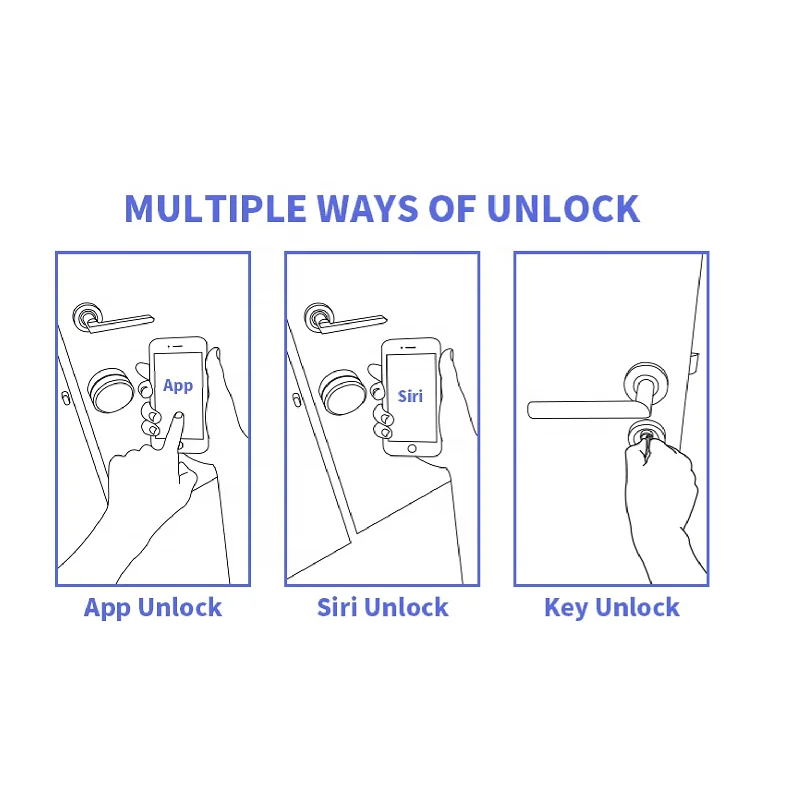 MULTIPLE WAYS OF UNLOCK

App

App Unlock

Siri

Siri Unlock

Key Unlock