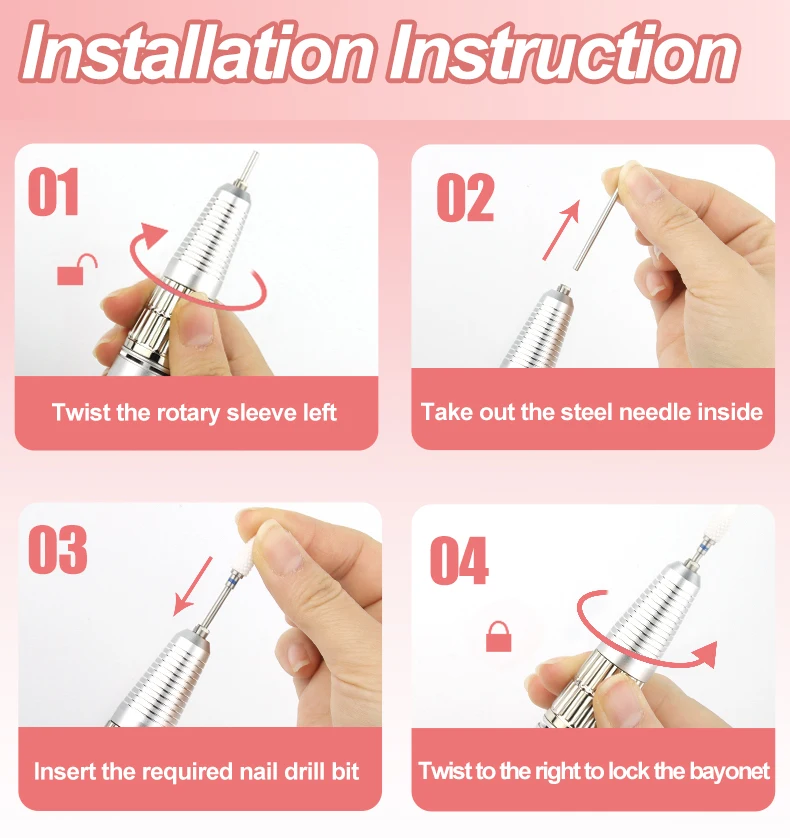 Installation Instruction

01

Twist the rotary sleeve left

02

Take out the steel needle inside

03

Insert the required nail drill bit

04

Twist to the right to lock the bayonet