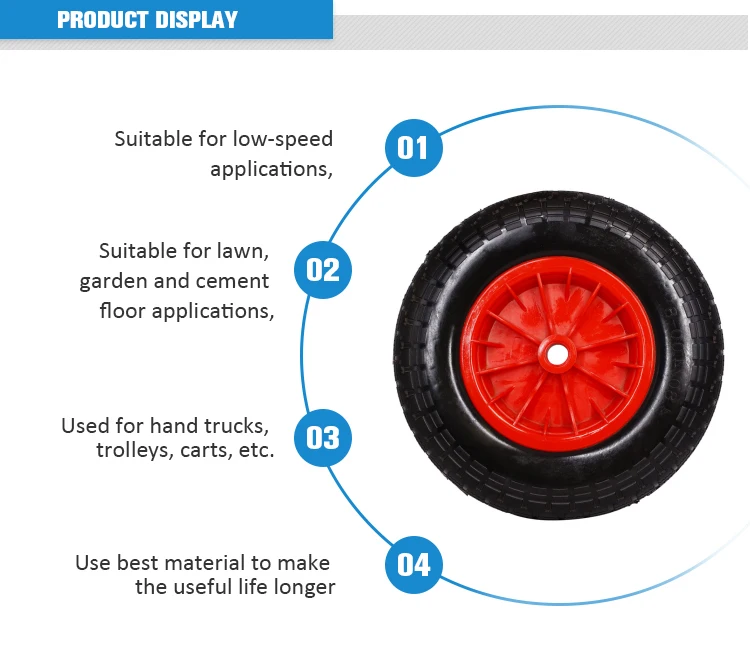 PRODUCT DISPLAY

Suitable for low-speed applications,

01

Suitable for lawn, garden and cement floor applications,

02

Used for hand trucks, trolleys, carts, etc.

03

Use best material to make the useful life longer

04