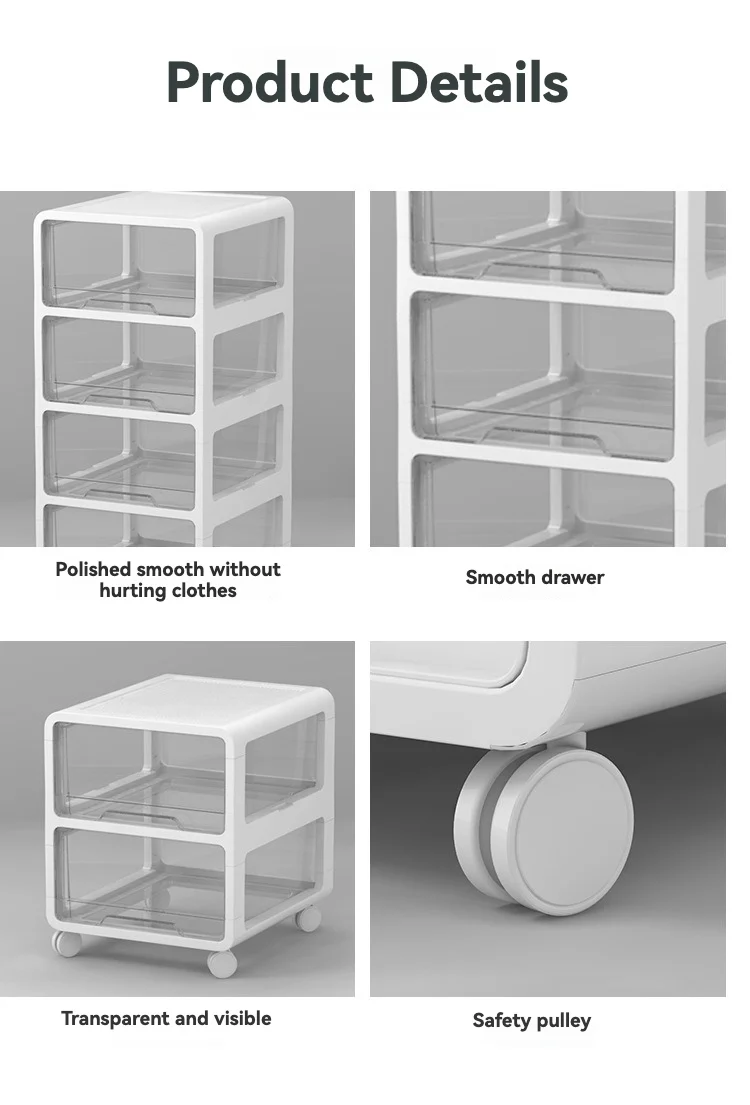 Product Details

Polished smooth without hurting clothes

Smooth drawer

Transparent and visible

Safety pulley