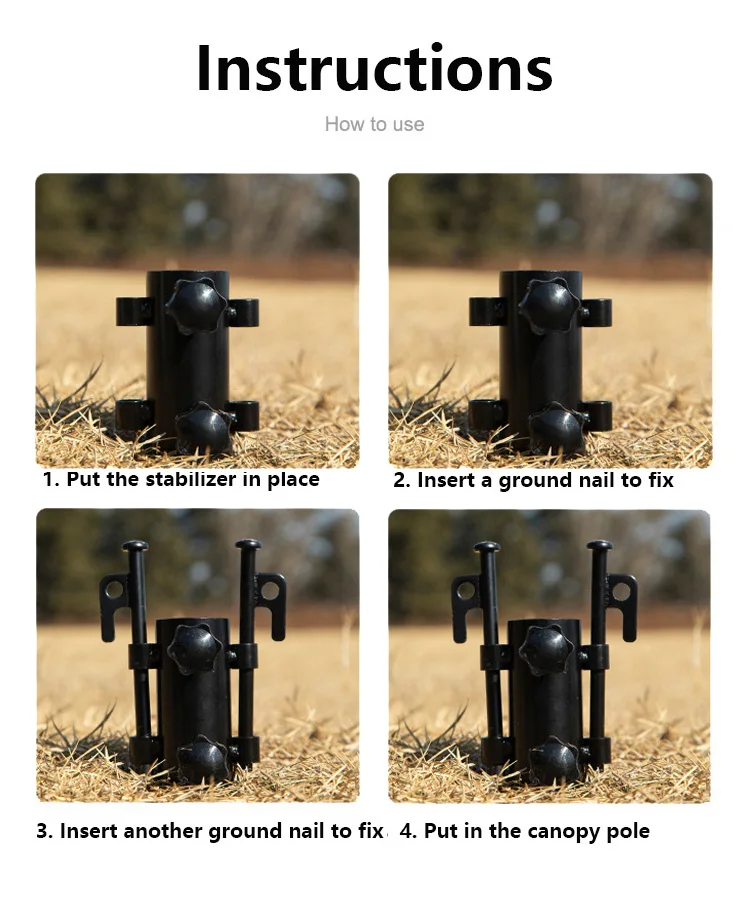 Instructions

How to use

1. Put the stabilizer in place

2. Insert a ground nail to fix

3. Insert another ground nail to fix

4. Put in the canopy pole