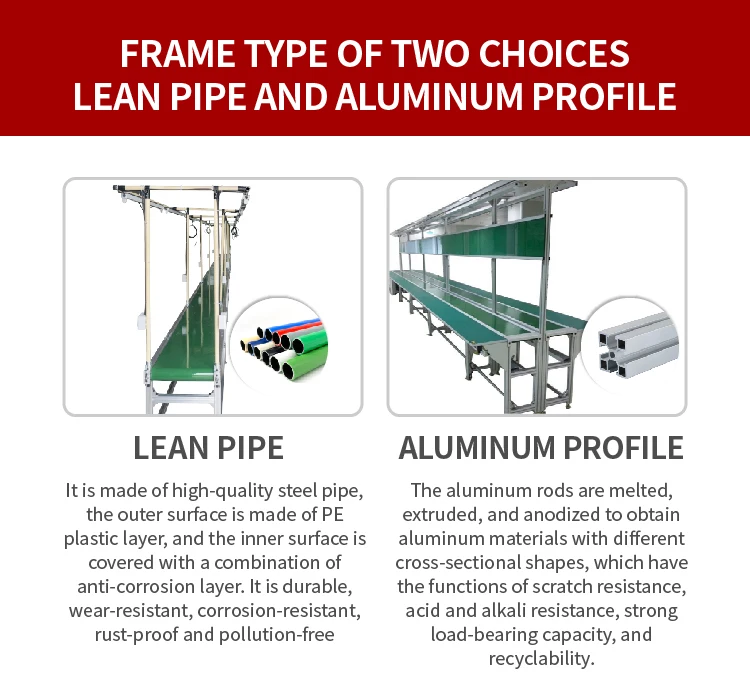 FRAME TYPE OF TWO CHOICES
LEAN PIPE AND ALUMINUM PROFILE

LEAN PIPE

It is made of high-quality steel pipe, the outer surface is made of PE plastic layer, and the inner surface is covered with a combination of anti-corrosion layer. It is durable, wear-resistant, corrosion-resistant, rust-proof and pollution-free

ALUMINUM PROFILE

The aluminum rods are melted, extruded, and anodized to obtain aluminum materials with different cross-sectional shapes, which have the functions of scratch resistance, acid and alkali resistance, strong load-bearing capacity, and recyclability.