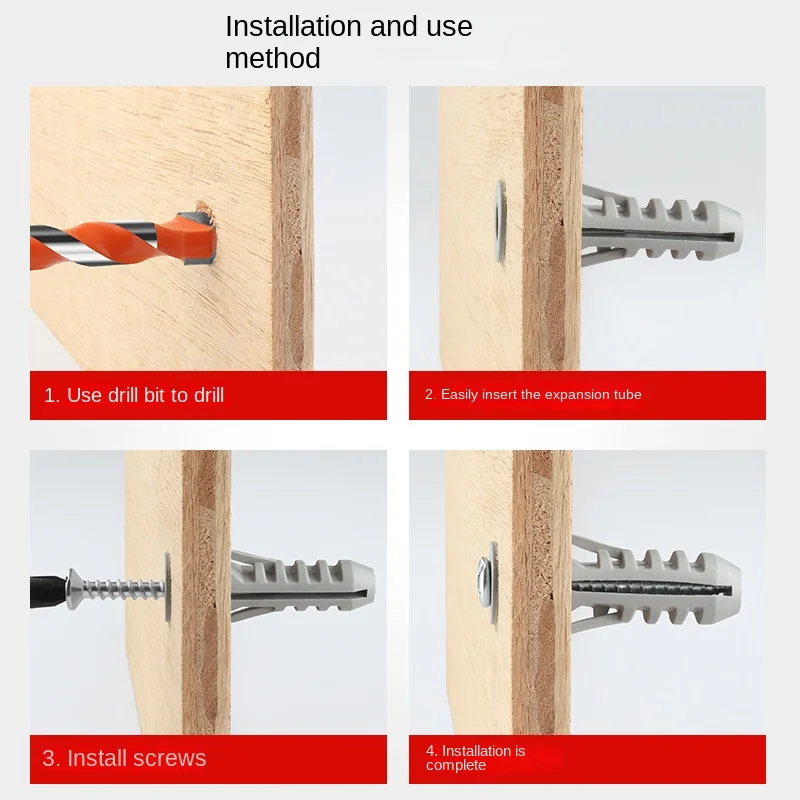 Installation and use method

1. Use drill bit to drill

2. Easily insert the expansion tube

3. Install screws

4. Installation is complete