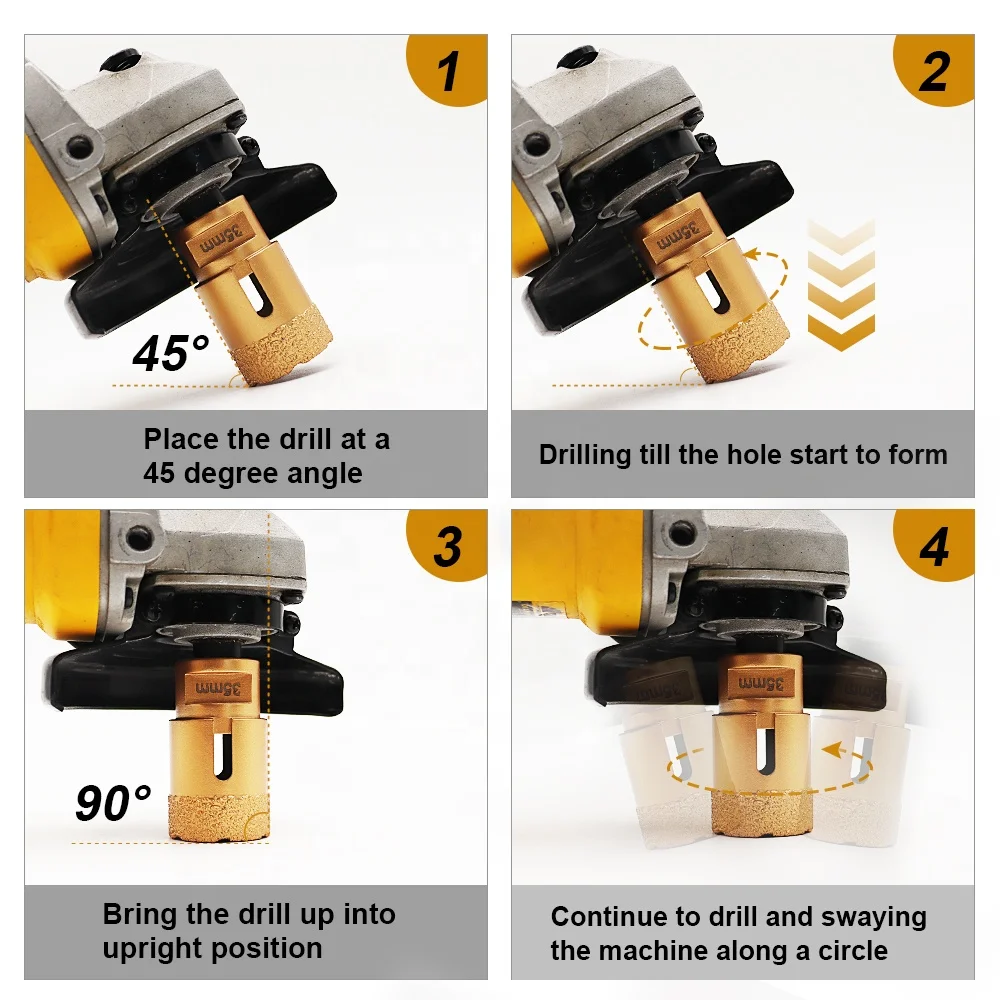 1

35mm

45°

Place the drill at a 45 degree angle

2

35mm

Drilling till the hole start to form

3

35mm

90°

Bring the drill up into upright position

4

35mm

Continue to drill and swaying the machine along a circle