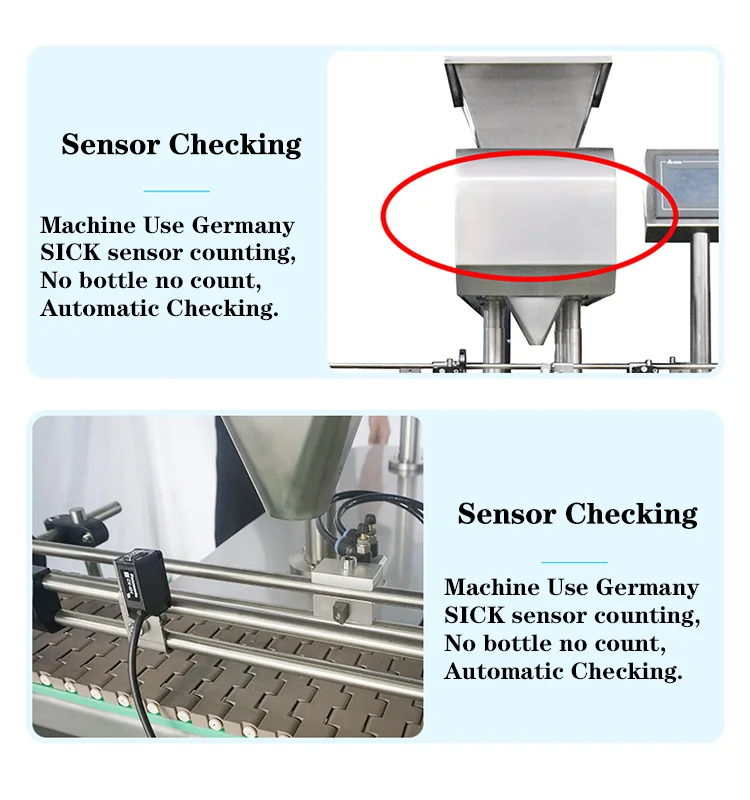 Sensor Checking

Machine Use Germany SICK sensor counting, No bottle no count, Automatic Checking.

Sensor Checking

Machine Use Germany SICK sensor counting, No bottle no count, Automatic Checking.