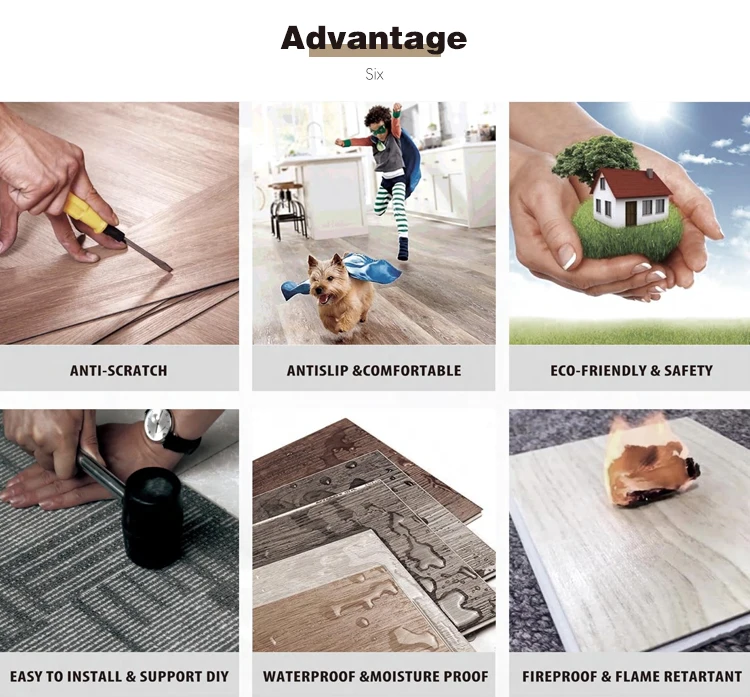 Advantage
Six

ANTI-SCRATCH

ANTISLIP &COMFORTABLE

ECO-FRIENDLY & SAFETY

EASY TO INSTALL & SUPPORT DIY

WATERPROOF &MOISTURE PROOF

FIREPROOF & FLAME RETARTANT