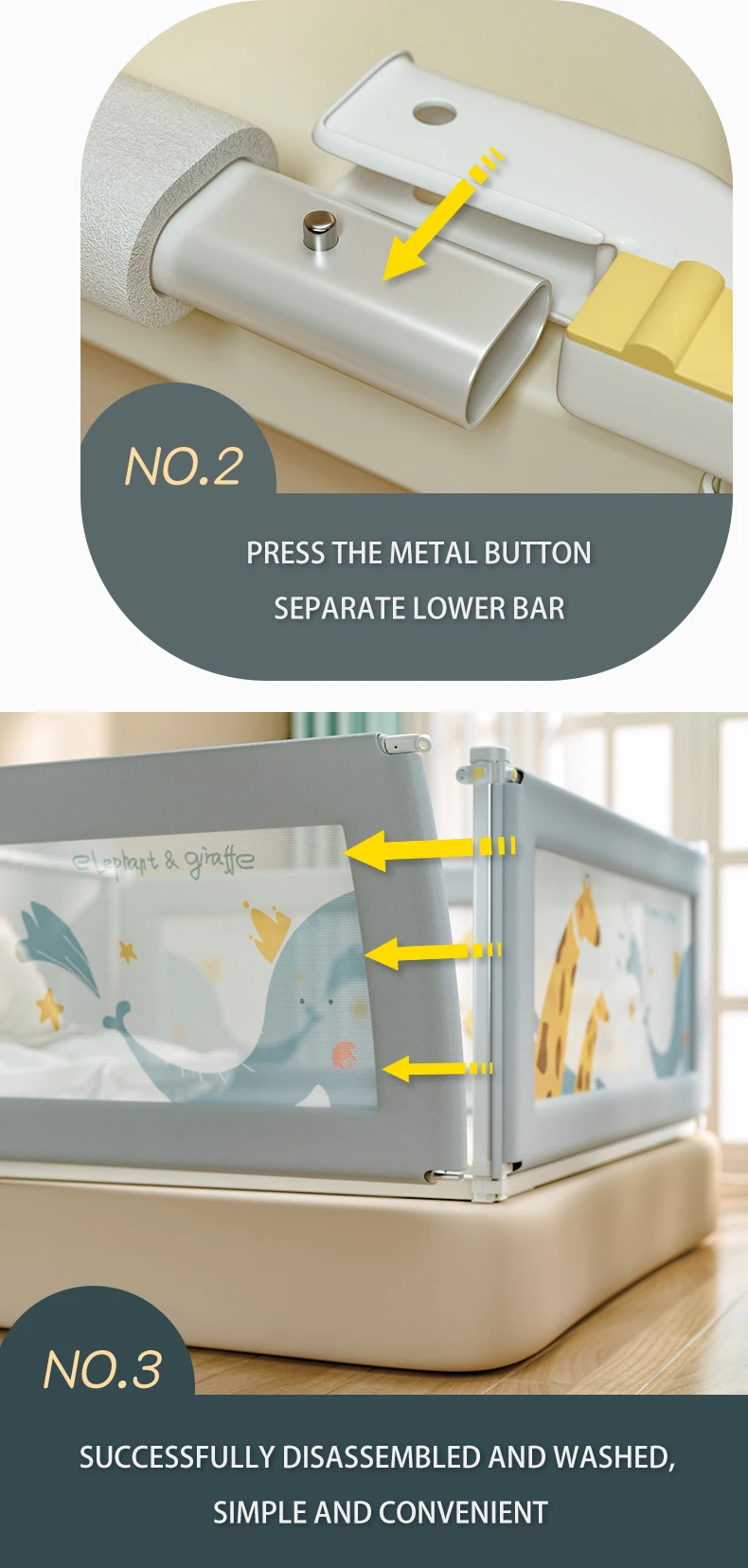 NO.2

PRESS THE METAL BUTTON
SEPARATE LOWER BAR

elephant & giraffe

NO.3

SUCCESSFULLY DISASSEMBLED AND WASHED,
SIMPLE AND CONVENIENT