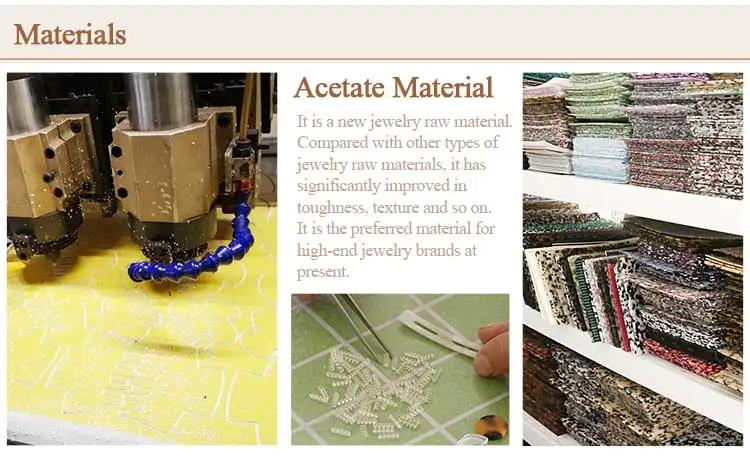 Materials

Acetate Material

It is a new jewelry raw material. Compared with other types of jewelry raw materials, it has significantly improved in toughness, texture and so on. It is the preferred material for high-end jewelry brands at present.