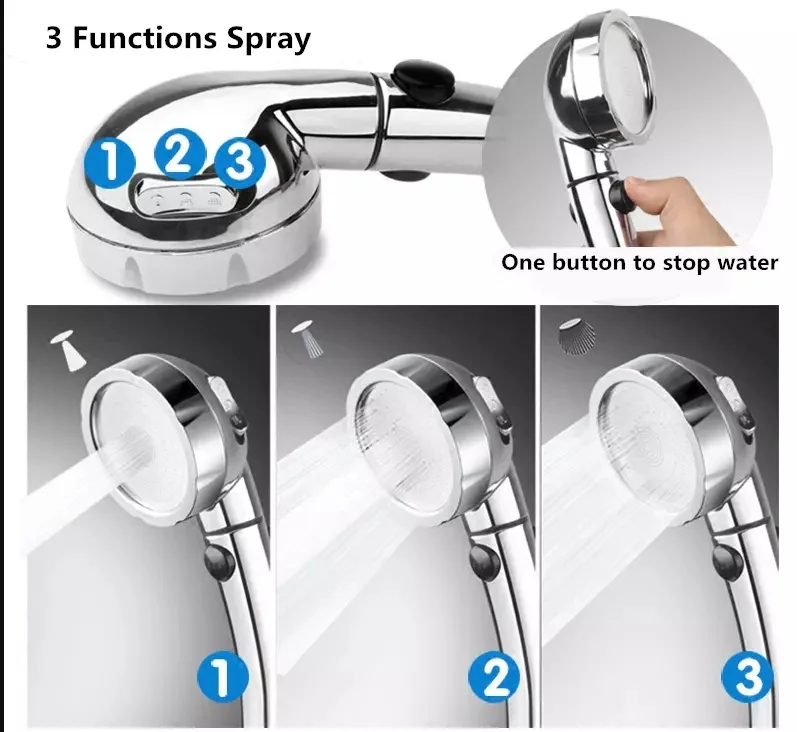 3 Functions Spray

1 2 3

One button to stop water

1

2

3