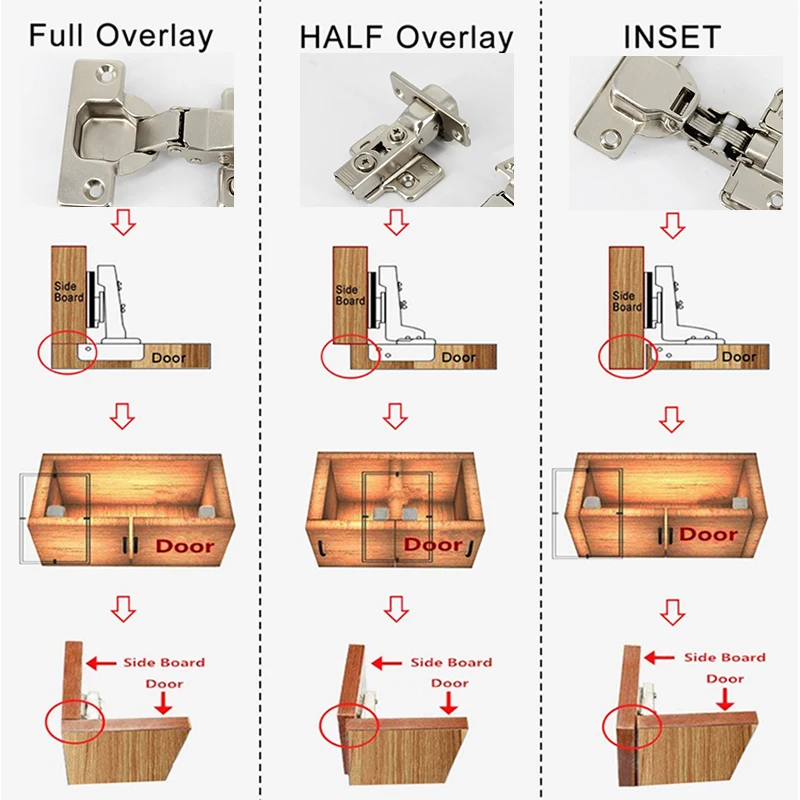 Full Overlay

Side Board

Door

Door

Side Board

Door

HALF Overlay

Side Board

Door

Door

Side Board

Door

INSET

Side Board

Door

Door

Side Board

Door