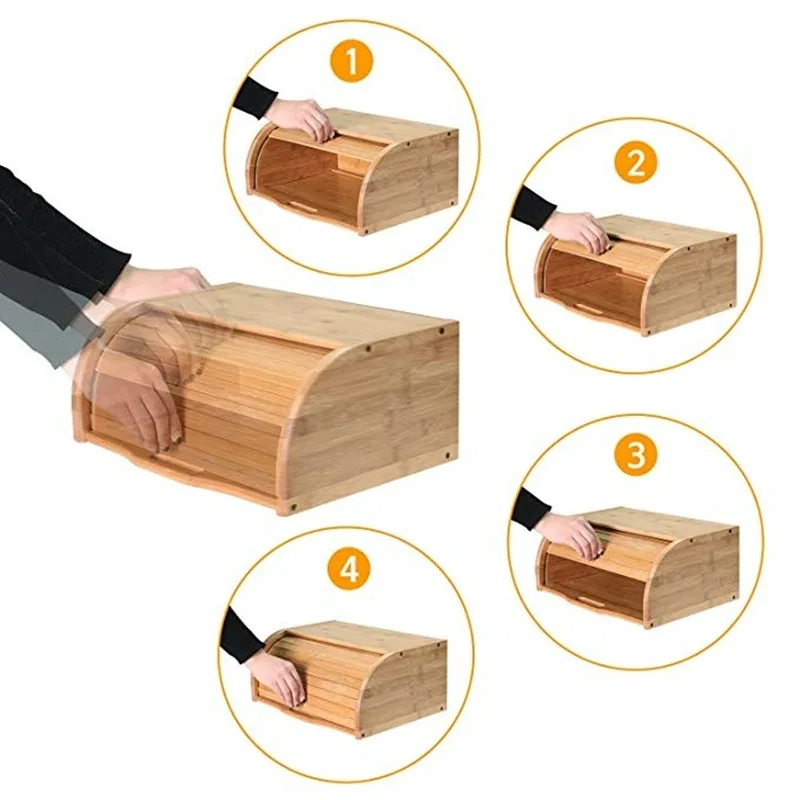 1

2

3

4