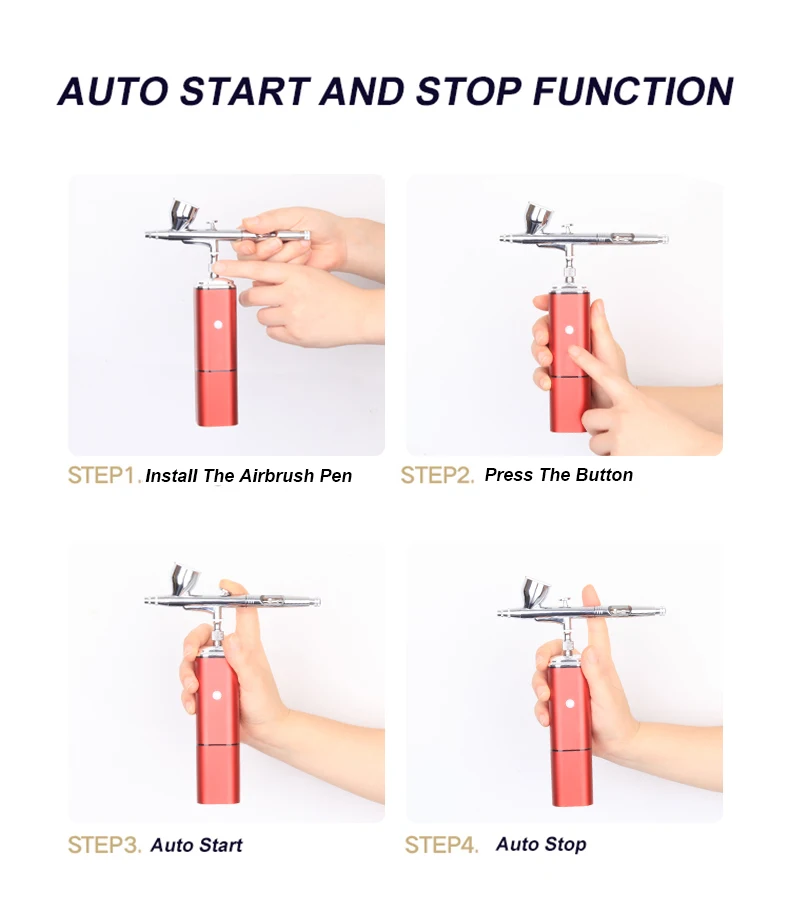 AUTO START AND STOP FUNCTION

STEP1. Install The Airbrush Pen

STEP2. Press The Button

STEP3. Auto Start

STEP4. Auto Stop