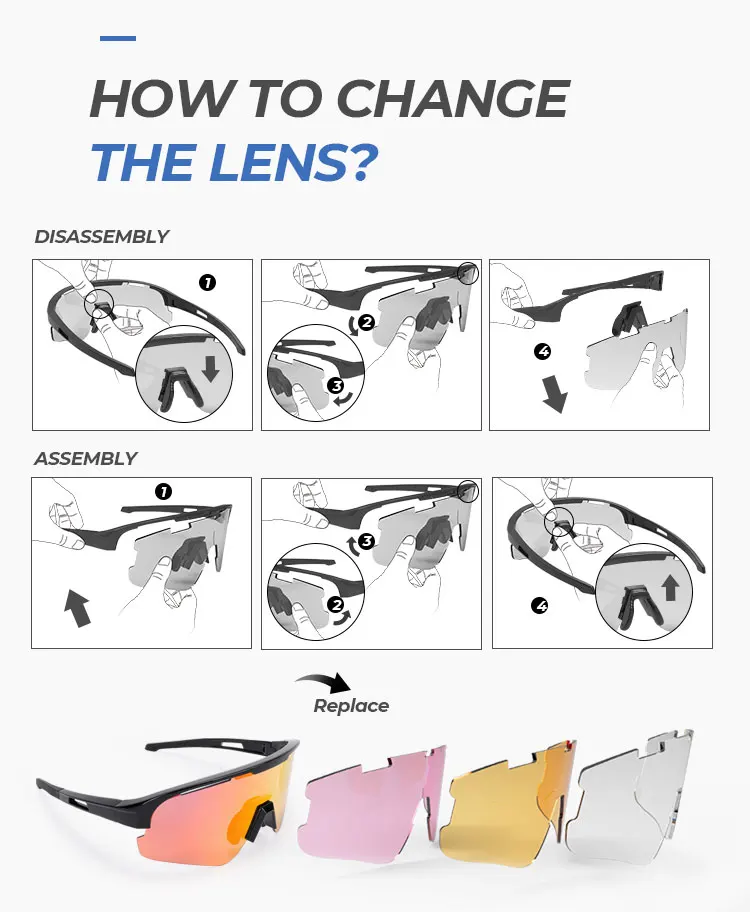 HOW TO CHANGE
THE LENS?

DISASSEMBLY

1

2

3

4

ASSEMBLY

1

3

2

4

Replace