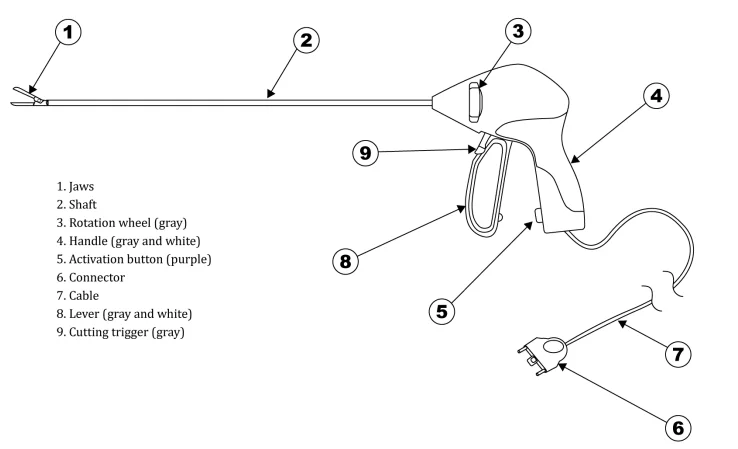 1
2
3
4
9
8
5
7
6

1. Jaws
2. Shaft
3. Rotation wheel (gray)
4. Handle (gray and white)
5. Activation button (purple)
6. Connector
7. Cable
8. Lever (gray and white)
9. Cutting trigger (gray)