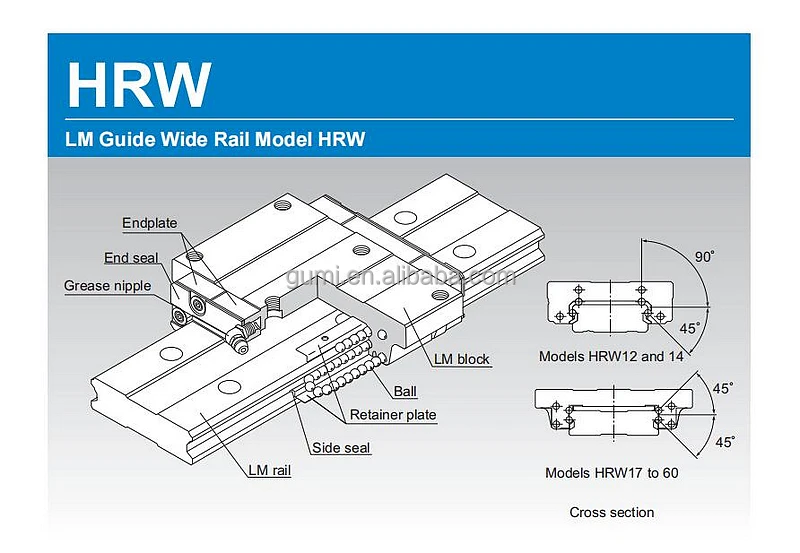 HRW

LM Guide Wide Rail Model HRW

Endplate
End seal
Grease nipple
gumi.en.alibaba.com
LM block
Ball
Retainer plate
Side seal
LM rail

90°
45°
Models HRW12 and 14

45°
45°
Models HRW17 to 60

Cross section