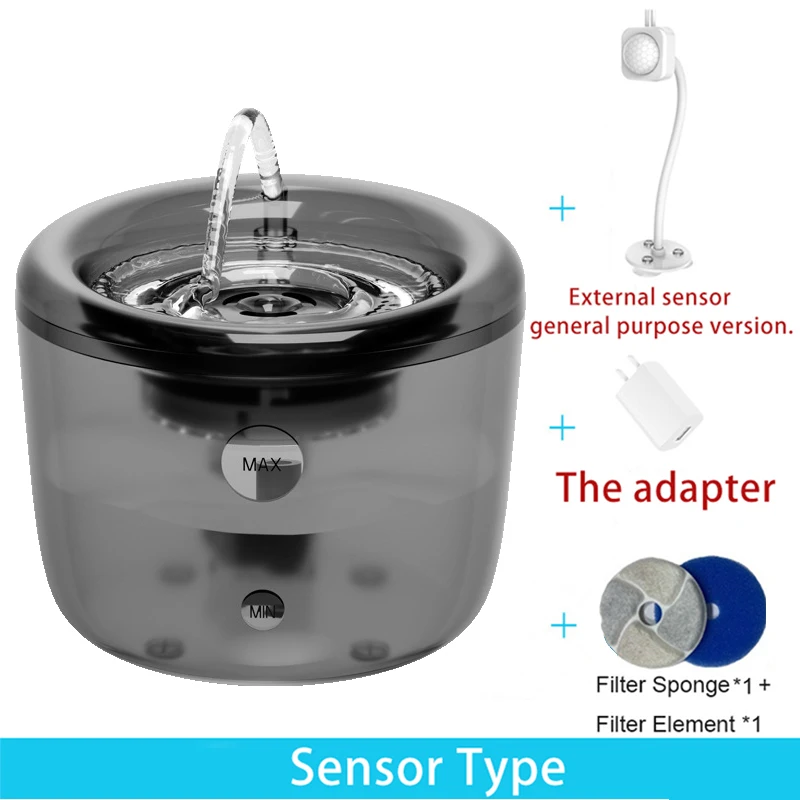 MAX

MIN

+

External sensor general purpose version.

+

The adapter

+

Filter Sponge*1 +

Filter Element *1

Sensor Type