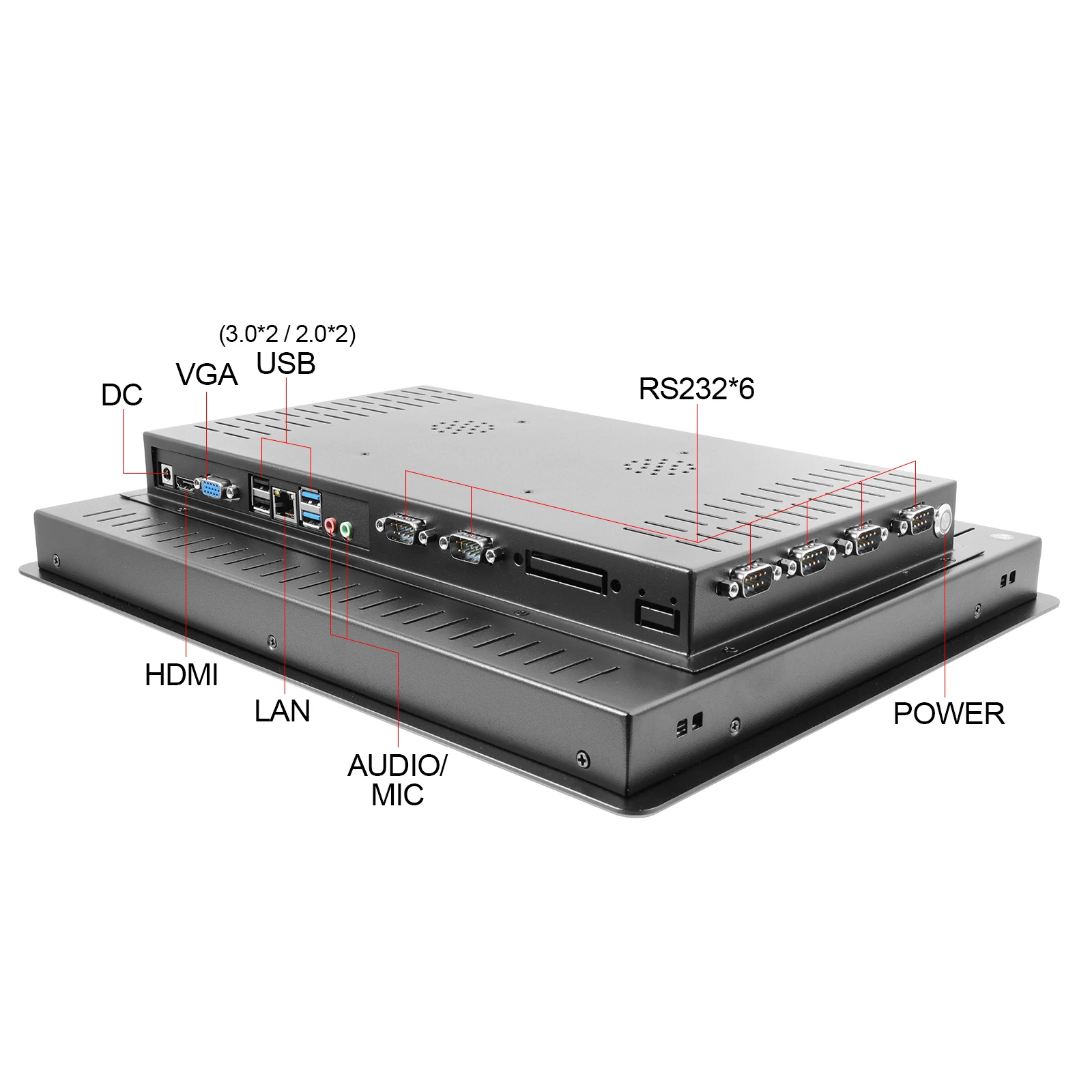 (3.0*2 / 2.0*2)
USB
VGA
DC
RS232*6
HDMI
LAN
AUDIO/
MIC
POWER