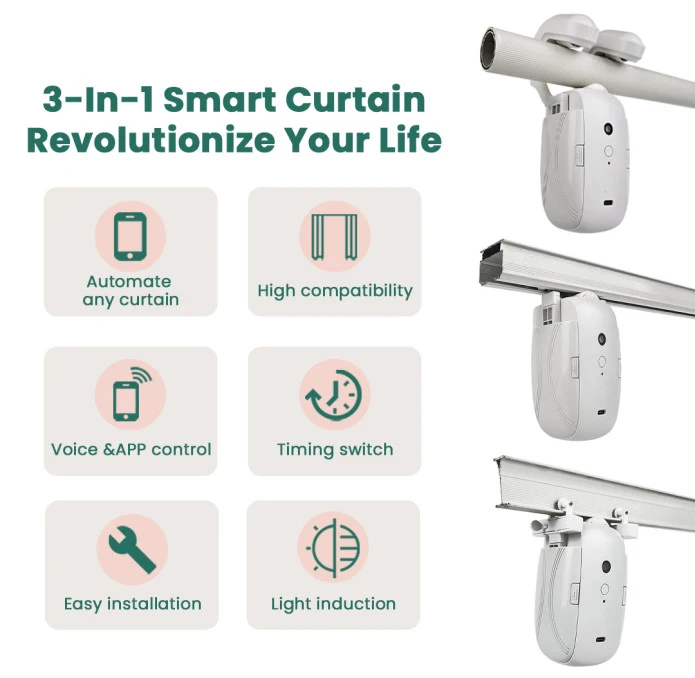 3-In-1 Smart Curtain
Revolutionize Your Life

Automate any curtain

High compatibility

Voice &APP control

Timing switch

Easy installation

Light induction