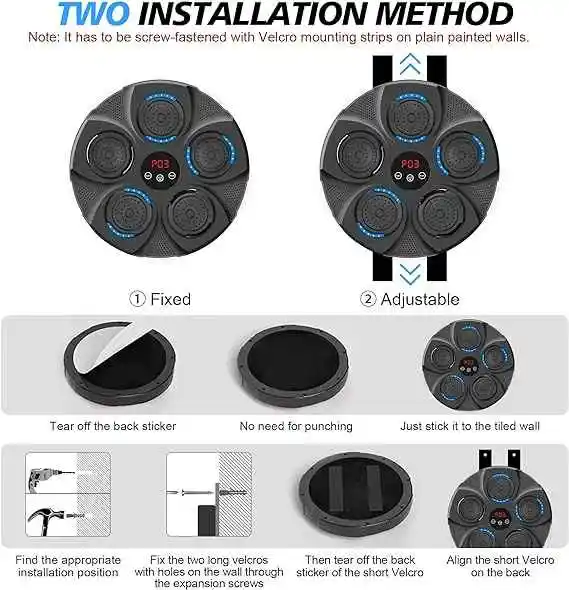 TWO INSTALLATION METHOD
Note: It has to be screw-fastened with Velcro mounting strips on plain painted walls.

P03

P03

① Fixed

② Adjustable

Tear off the back sticker

No need for punching

Just stick it to the tiled wall

Find the appropriate installation position

Fix the two long velcros with holes on the wall through the expansion screws

Then tear off the back sticker of the short Velcro

Align the short Velcro on the back