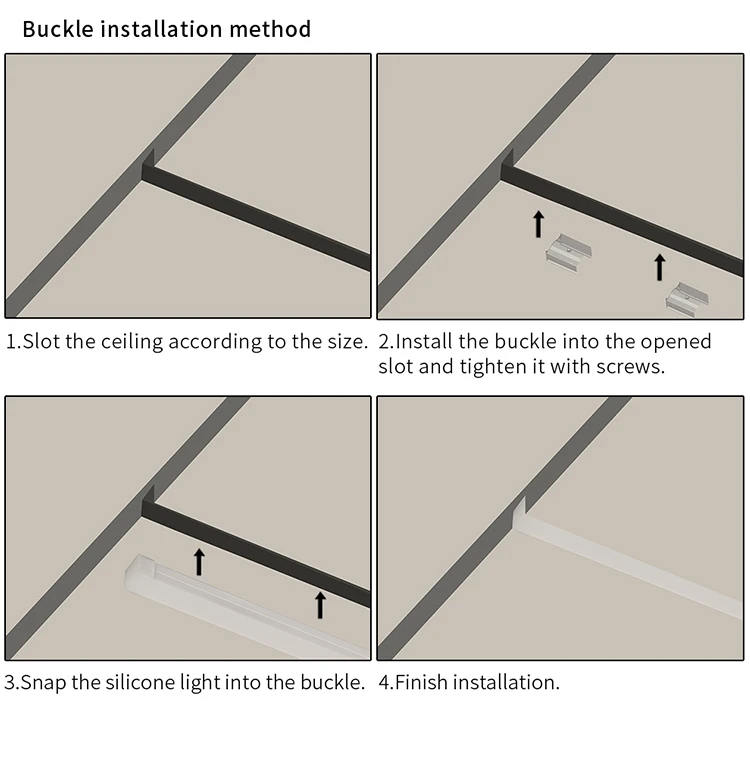 Buckle installation method

1.Slot the ceiling according to the size.

2.Install the buckle into the opened slot and tighten it with screws.

3.Snap the silicone light into the buckle.

4.Finish installation.