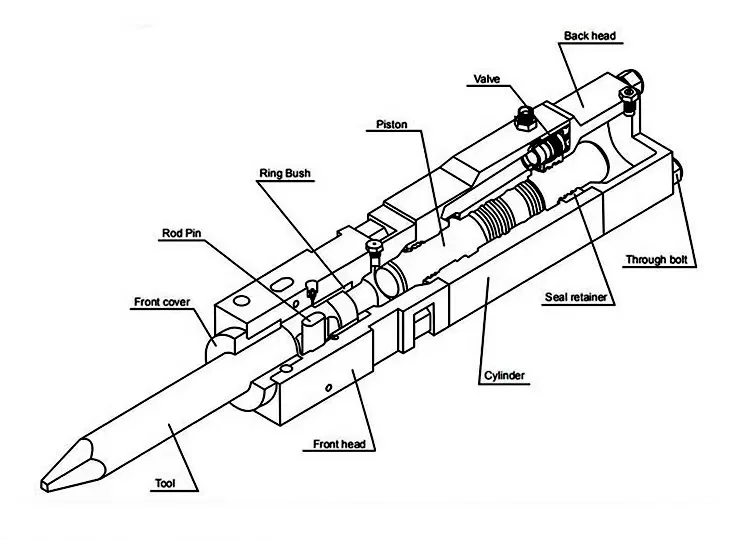 Back head

Valve

Piston

Ring Bush

Rod Pin

Front cover

Through bolt

Seal retainer

Cylinder

Front head

Tool