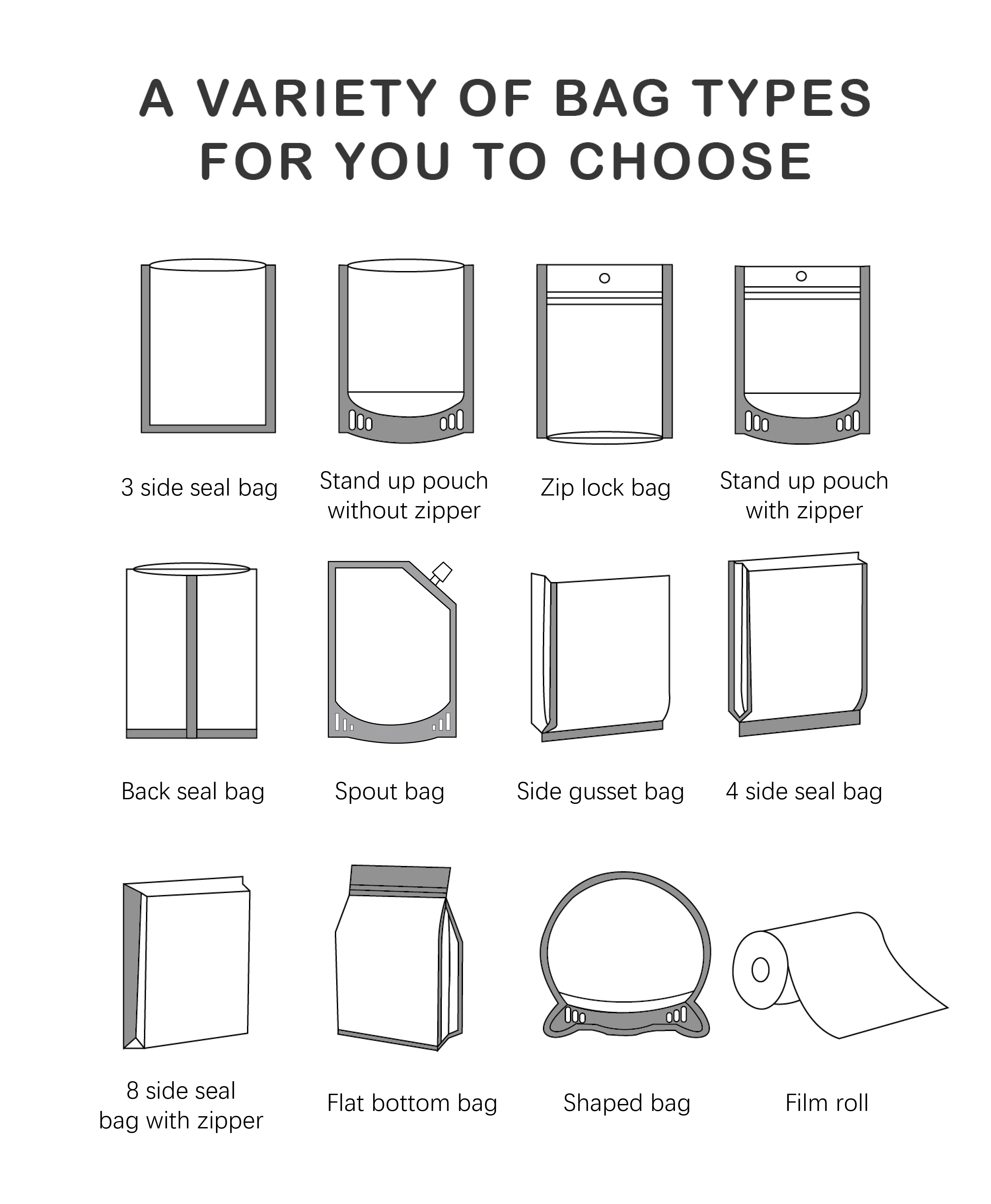 A VARIETY OF BAG TYPES FOR YOU TO CHOOSE

3 side seal bag

Stand up pouch without zipper

Zip lock bag

Stand up pouch with zipper

Back seal bag

Spout bag

Side gusset bag

4 side seal bag

8 side seal bag with zipper

Flat bottom bag

Shaped bag

Film roll