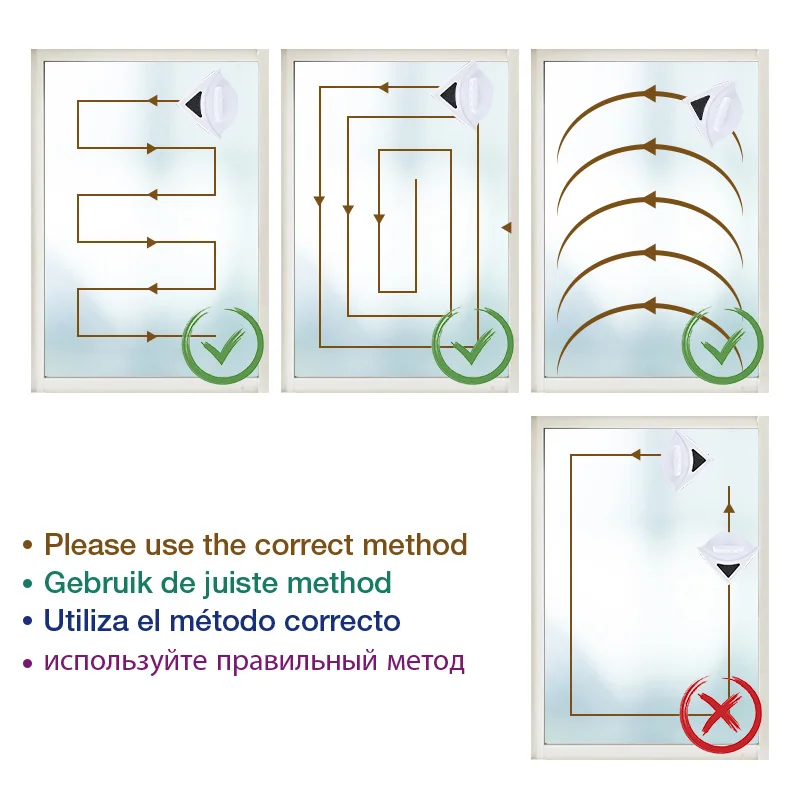 • Please use the correct method
• Gebruik de juiste method
• Utiliza el método correcto
• используйте правильный метод