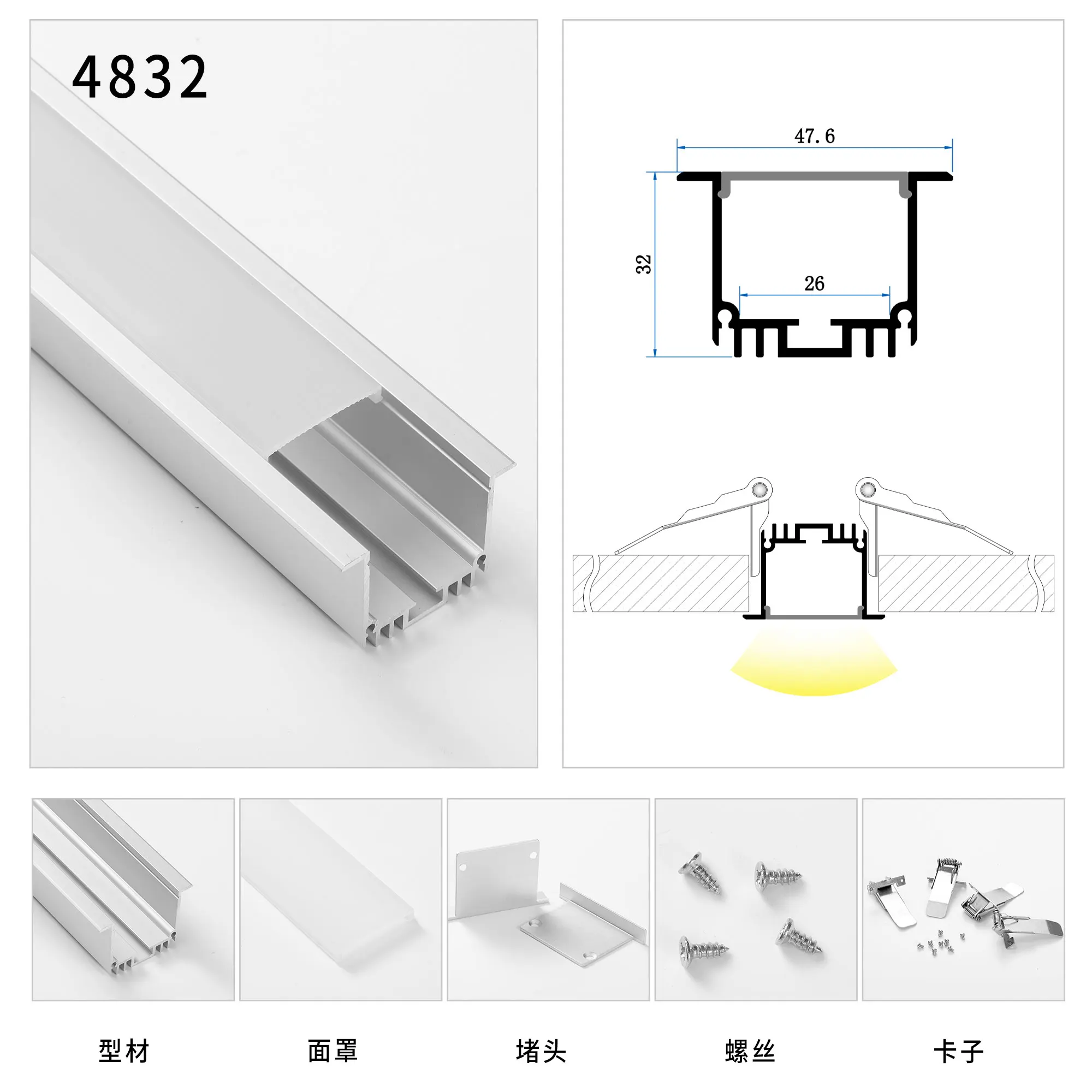 4832

47.6

32

26

型材

面罩

堵头

螺丝

卡子