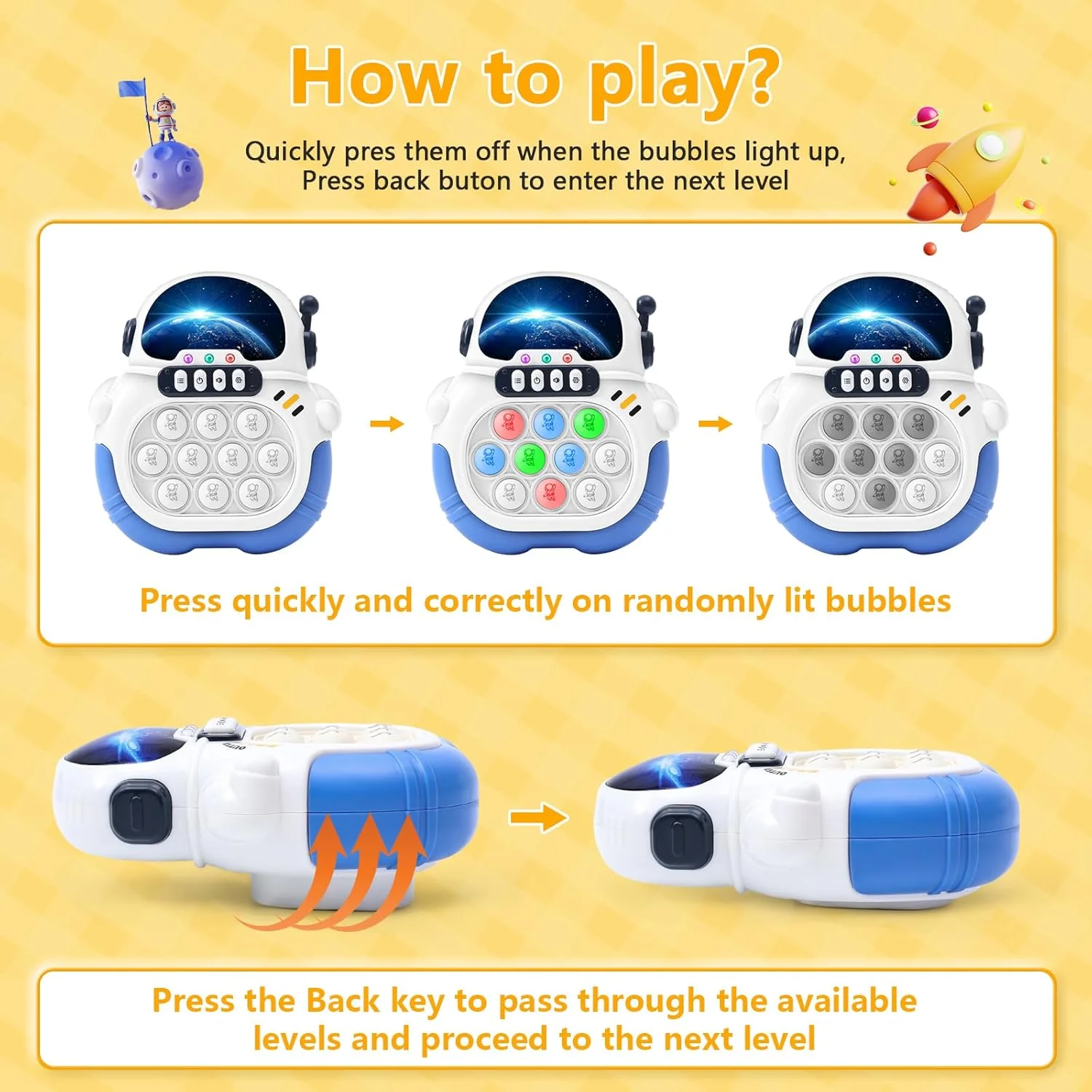 How to play?

Quickly pres them off when the bubbles light up, Press back buton to enter the next level

Press quickly and correctly on randomly lit bubbles

Press the Back key to pass through the available levels and proceed to the next level