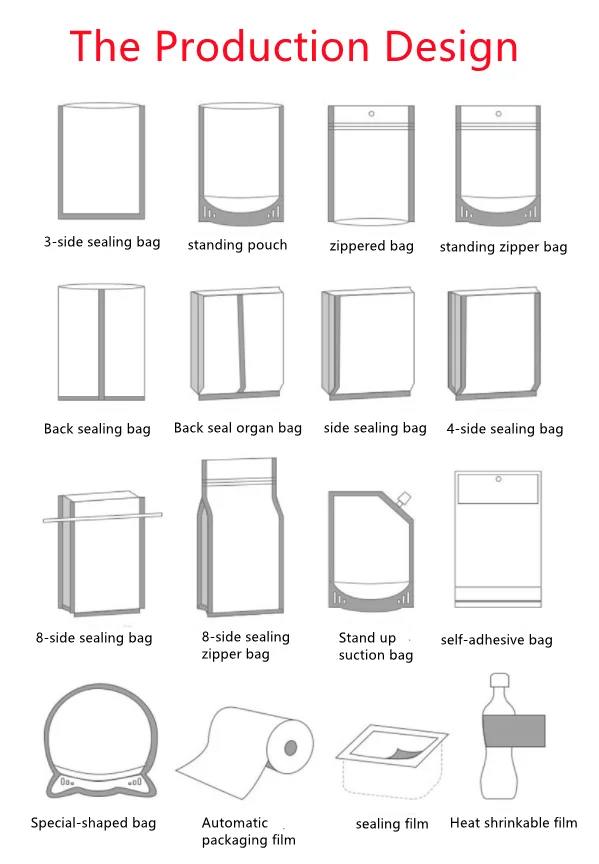 The Production Design

3-side sealing bag

standing pouch

zippered bag

standing zipper bag

Back sealing bag

Back seal organ bag

side sealing bag

4-side sealing bag

8-side sealing bag

8-side sealing zipper bag

Stand up suction bag

self-adhesive bag

Special-shaped bag

Automatic packaging film

sealing film

Heat shrinkable film