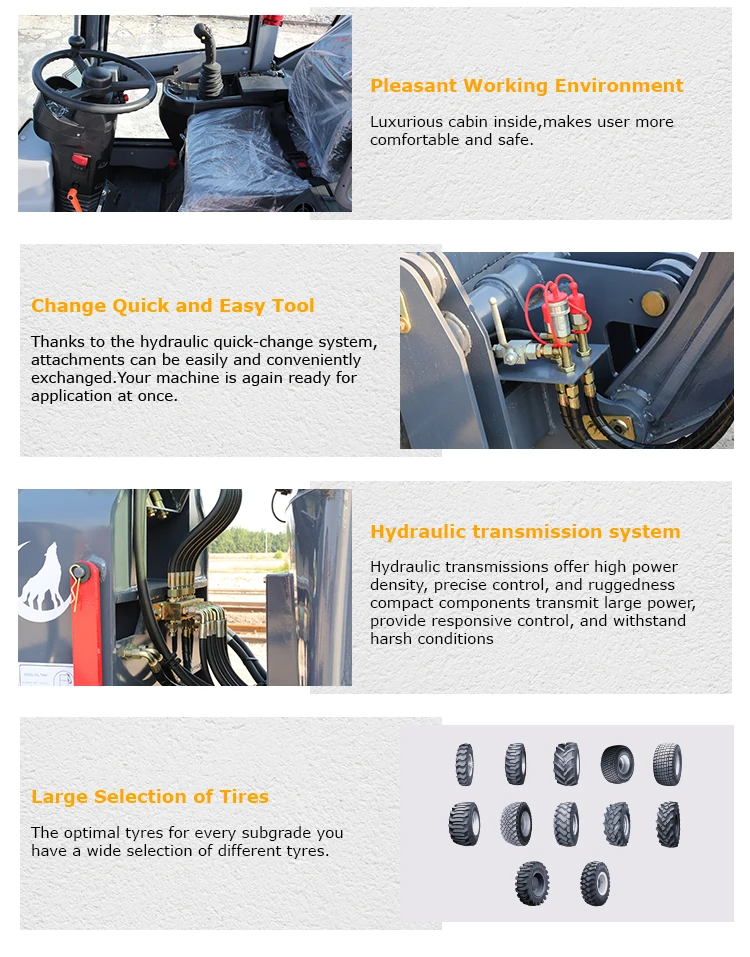 Pleasant Working Environment

Luxurious cabin inside,makes user more comfortable and safe.

Change Quick and Easy Tool

Thanks to the hydraulic quick-change system, attachments can be easily and conveniently exchanged.Your machine is again ready for application at once.

Hydraulic transmission system

Hydraulic transmissions offer high power density, precise control, and ruggedness compact components transmit large power, provide responsive control, and withstand harsh conditions

Large Selection of Tires

The optimal tyres for every subgrade you have a wide selection of different tyres.