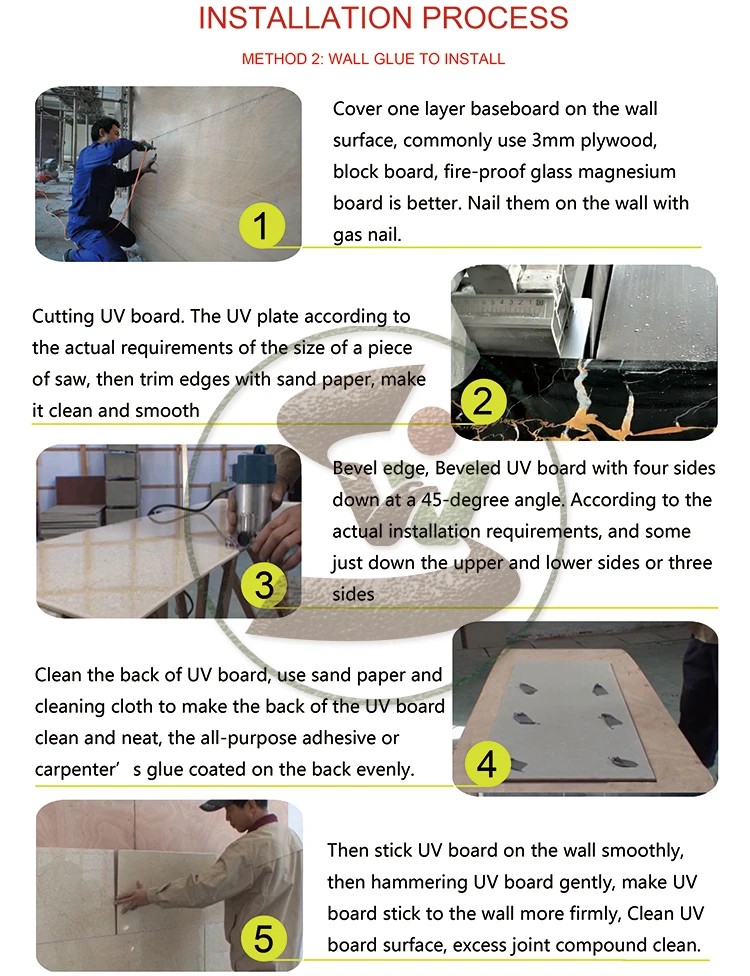 INSTALLATION PROCESS

METHOD 2: WALL GLUE TO INSTALL

1

Cover one layer baseboard on the wall surface, commonly use 3mm plywood, block board, fire-proof glass magnesium board is better. Nail them on the wall with gas nail.

Cutting UV board. The UV plate according to the actual requirements of the size of a piece of saw, then trim edges with sand paper, make it clean and smooth

2

3

Bevel edge, Beveled UV board with four sides down at a 45-degree angle. According to the actual installation requirements, and some just down the upper and lower sides or three sides

Clean the back of UV board, use sand paper and cleaning cloth to make the back of the UV board clean and neat, the all-purpose adhesive or carpenter’ s glue coated on the back evenly.

4

5

Then stick UV board on the wall smoothly, then hammering UV board gently, make UV board stick to the wall more firmly, Clean UV board surface, excess joint compound clean.