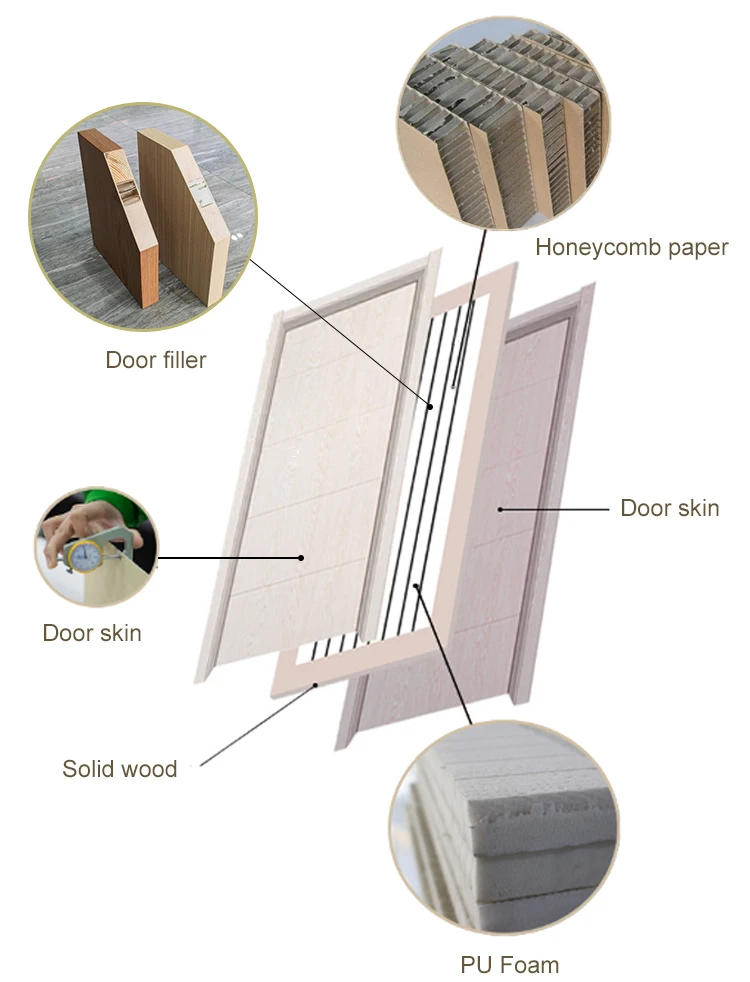 Honeycomb paper

Door filler

Door skin

Door skin

Solid wood

PU Foam