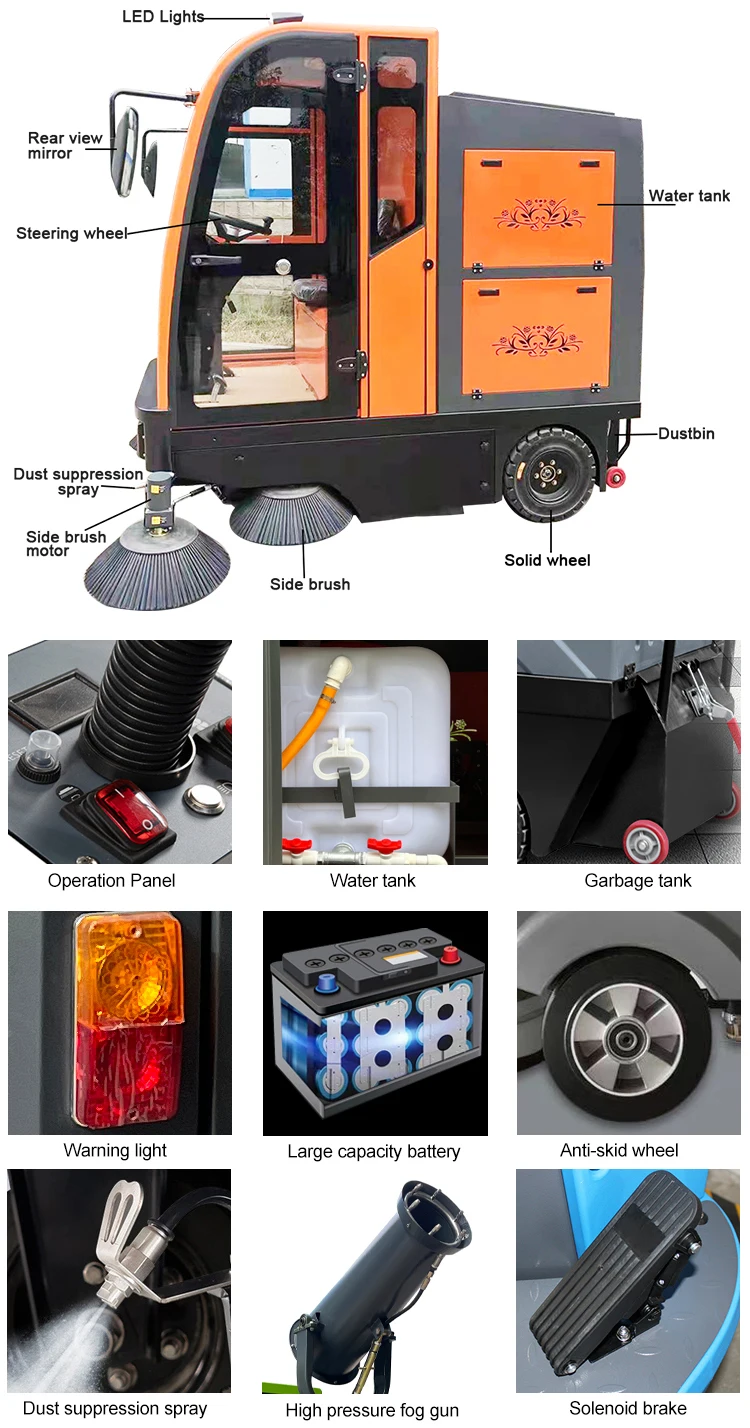 LED Lights
Rear view mirror
Steering wheel
Water tank
Dustbin
Dust suppression spray
Side brush motor
Side brush
Solid wheel

Operation Panel
Water tank
Garbage tank

Warning light
Large capacity battery
Anti-skid wheel

Dust suppression spray
High pressure fog gun
Solenoid brake