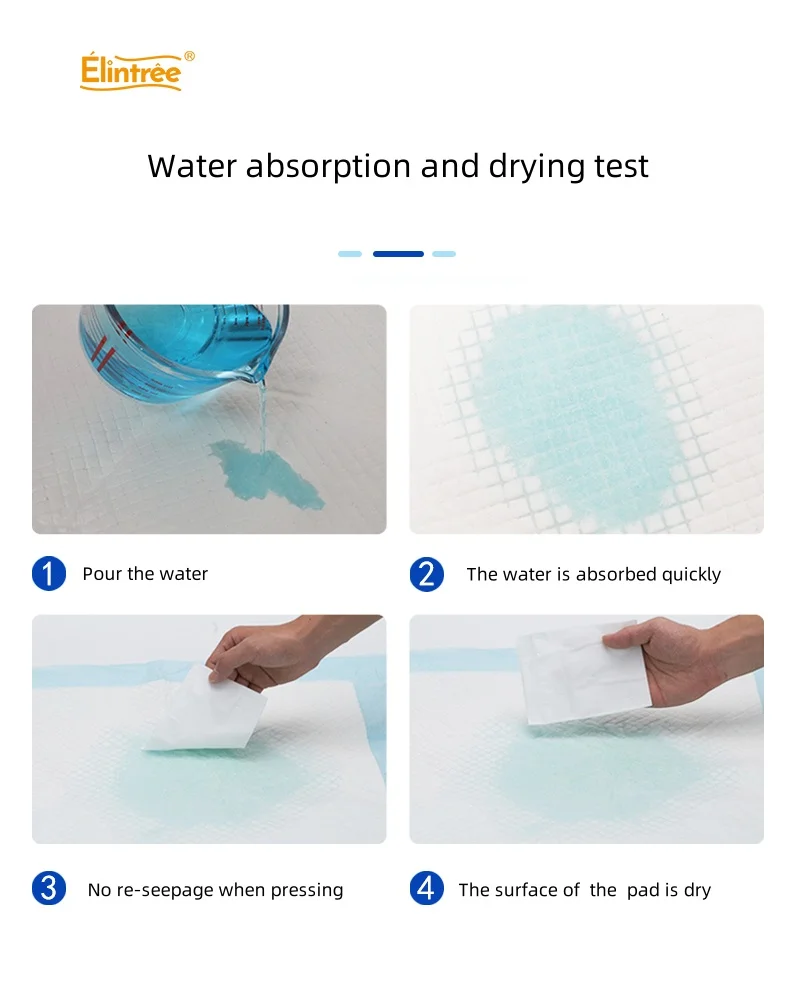 Élintrêe®

Water absorption and drying test

1 Pour the water

2 The water is absorbed quickly

3 No re-seepage when pressing

4 The surface of the pad is dry