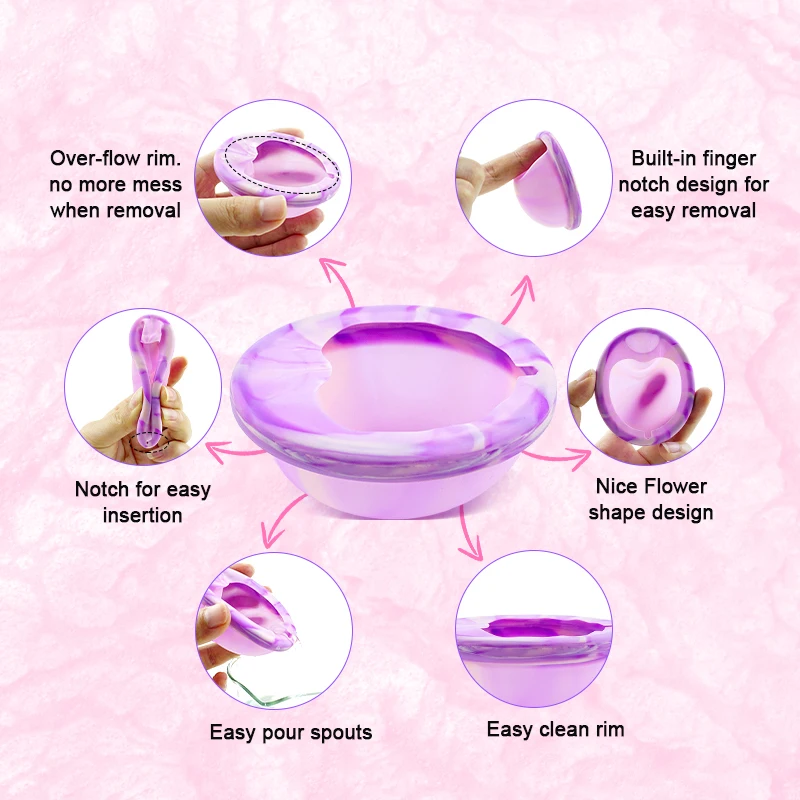 Over-flow rim. no more mess when removal

Built-in finger notch design for easy removal

Notch for easy insertion

Nice Flower shape design

Easy pour spouts

Easy clean rim